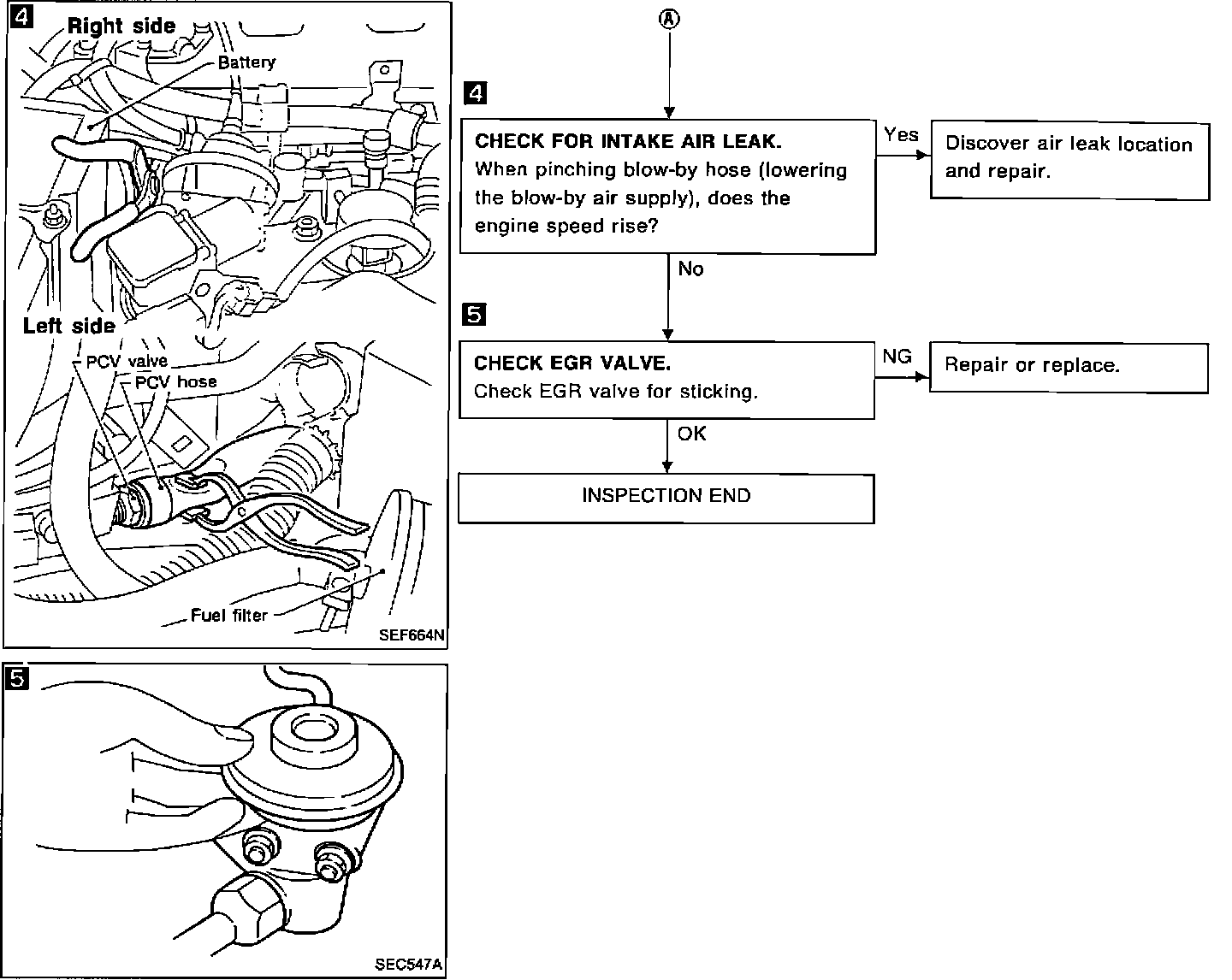 4
Right side
Battery
Left side
PCV valve
PCV hose
Fuel filter
SEF664N

5
SEC547A

Ⓐ

4

CHECK FOR INTAKE AIR LEAK.
When pinching blow-by hose (lowering the blow-by air supply), does the engine speed rise?

Yes

Discover air leak location and repair.

No

5

CHECK EGR VALVE.
Check EGR valve for sticking.

NG

Repair or replace.

OK

INSPECTION END