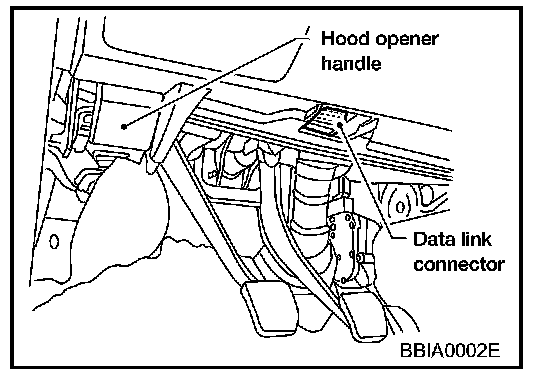 Hood opener handle

Data link connector

BBIA0002E