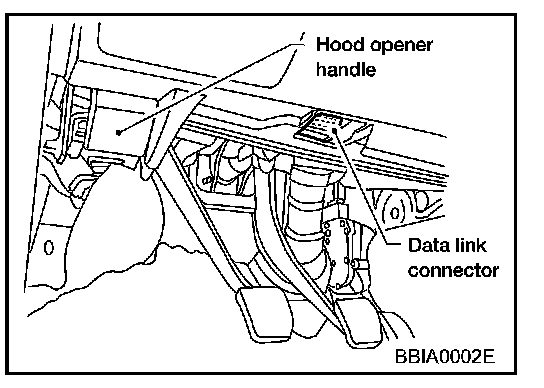 Hood opener handle

Data link connector

BBIA0002E