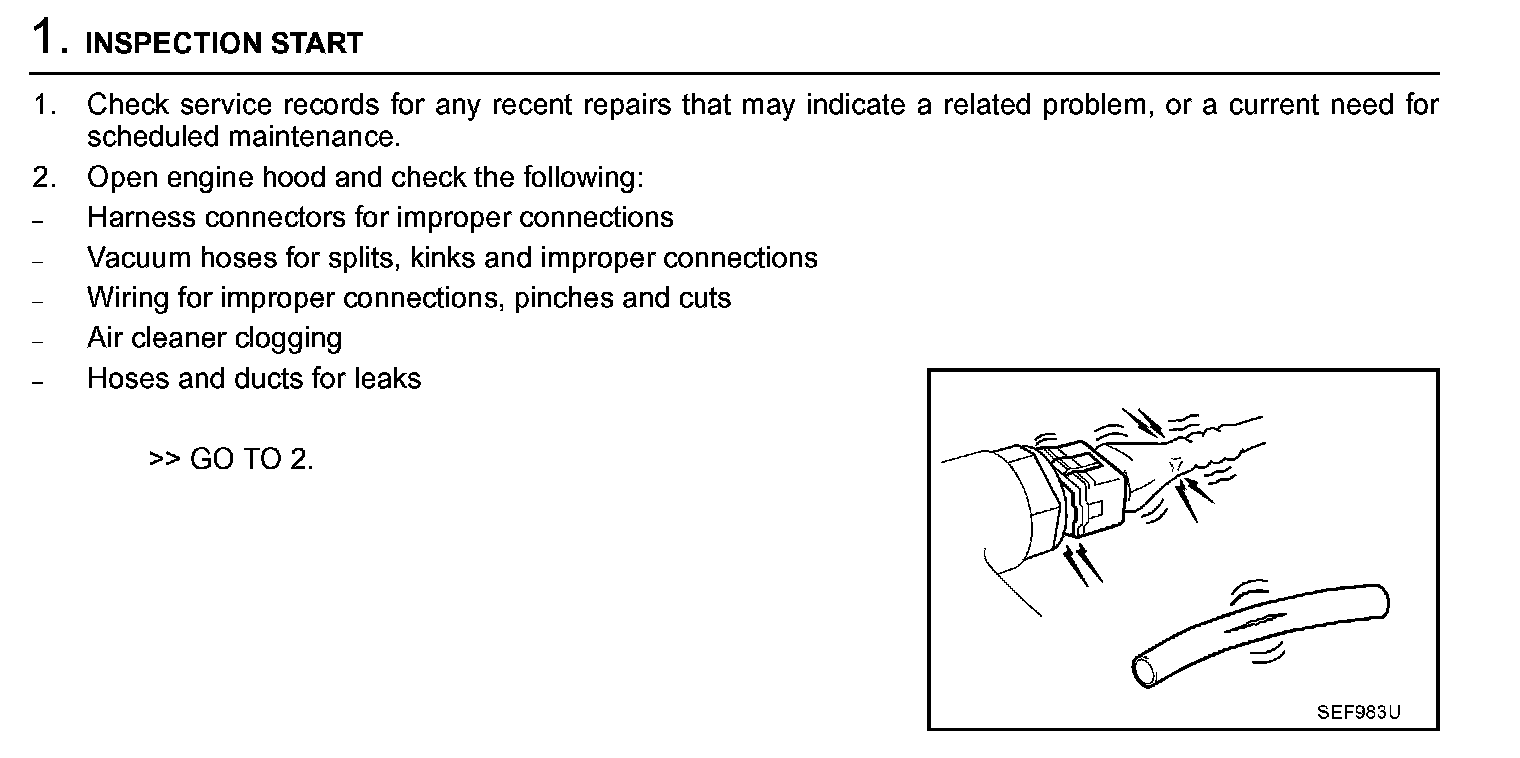 1. INSPECTION START

1. Check service records for any recent repairs that may indicate a related problem, or a current need for scheduled maintenance.
2. Open engine hood and check the following:
– Harness connectors for improper connections
– Vacuum hoses for splits, kinks and improper connections
– Wiring for improper connections, pinches and cuts
– Air cleaner clogging
– Hoses and ducts for leaks

>> GO TO 2.

SEF983U