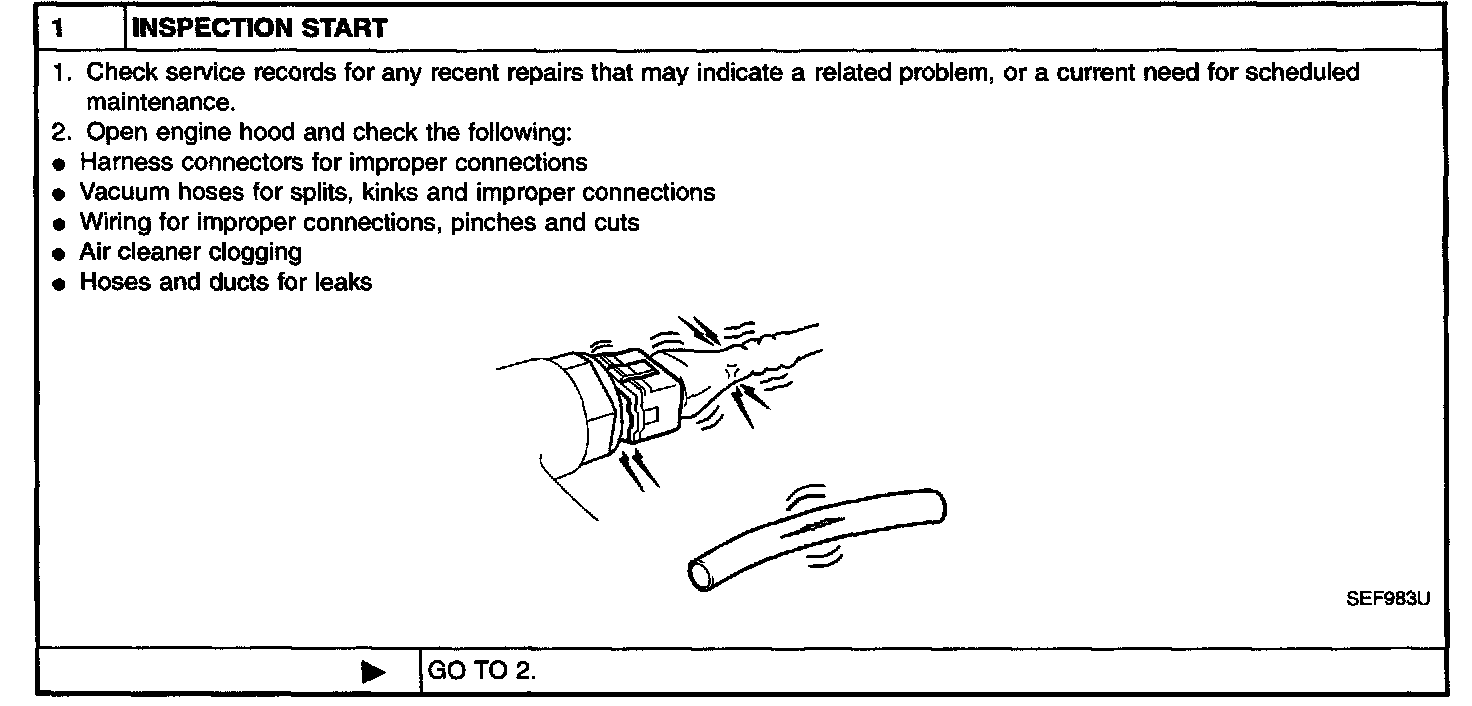 1 INSPECTION START

1. Check service records for any recent repairs that may indicate a related problem, or a current need for scheduled maintenance.
2. Open engine hood and check the following:
● Harness connectors for improper connections
● Vacuum hoses for splits, kinks and improper connections
● Wiring for improper connections, pinches and cuts
● Air cleaner clogging
● Hoses and ducts for leaks

SEF983U

▶ GO TO 2.