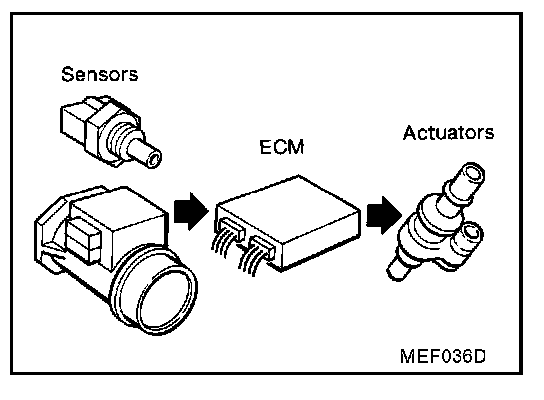 Sensors

ECM

Actuators

MEF036D