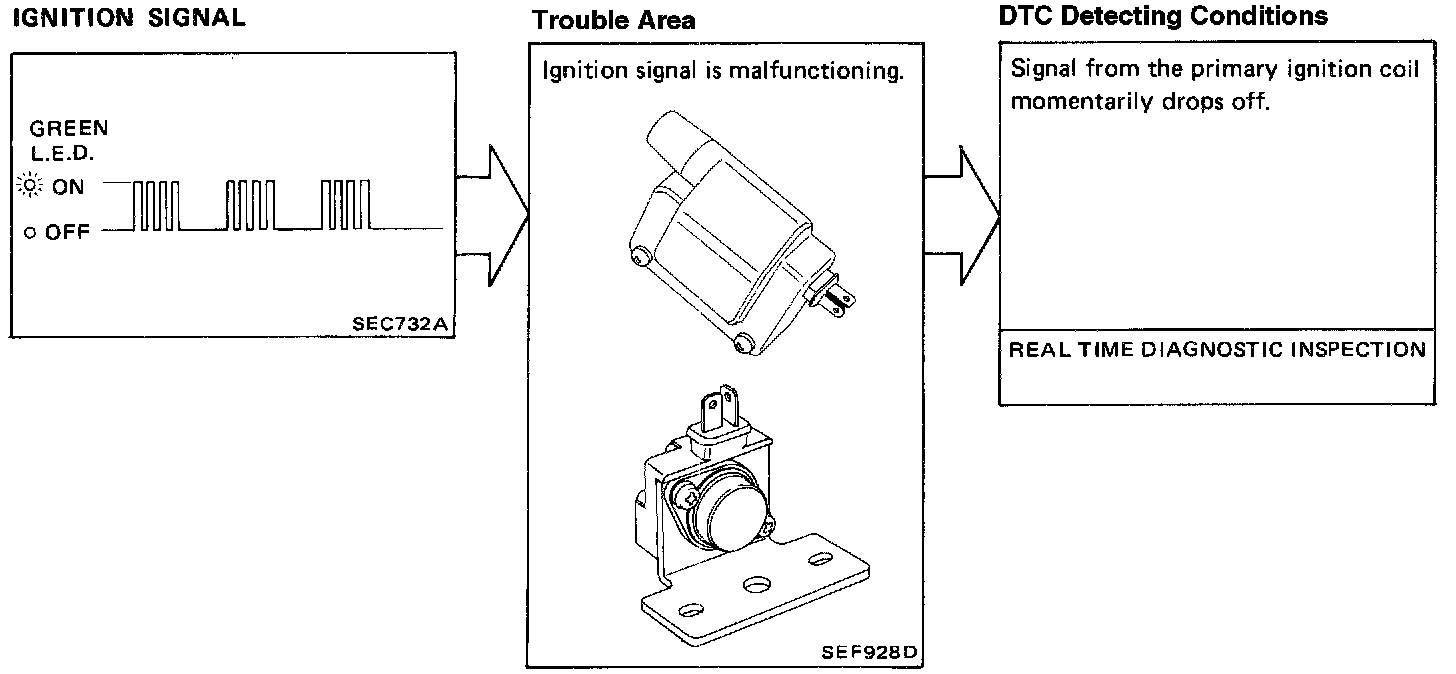 IGNITION SIGNAL

GREEN
L.E.D.
ON
OFF

SEC732A

Trouble Area

Ignition signal is malfunctioning.

SEF928D

DTC Detecting Conditions

Signal from the primary ignition coil momentarily drops off.

REAL TIME DIAGNOSTIC INSPECTION