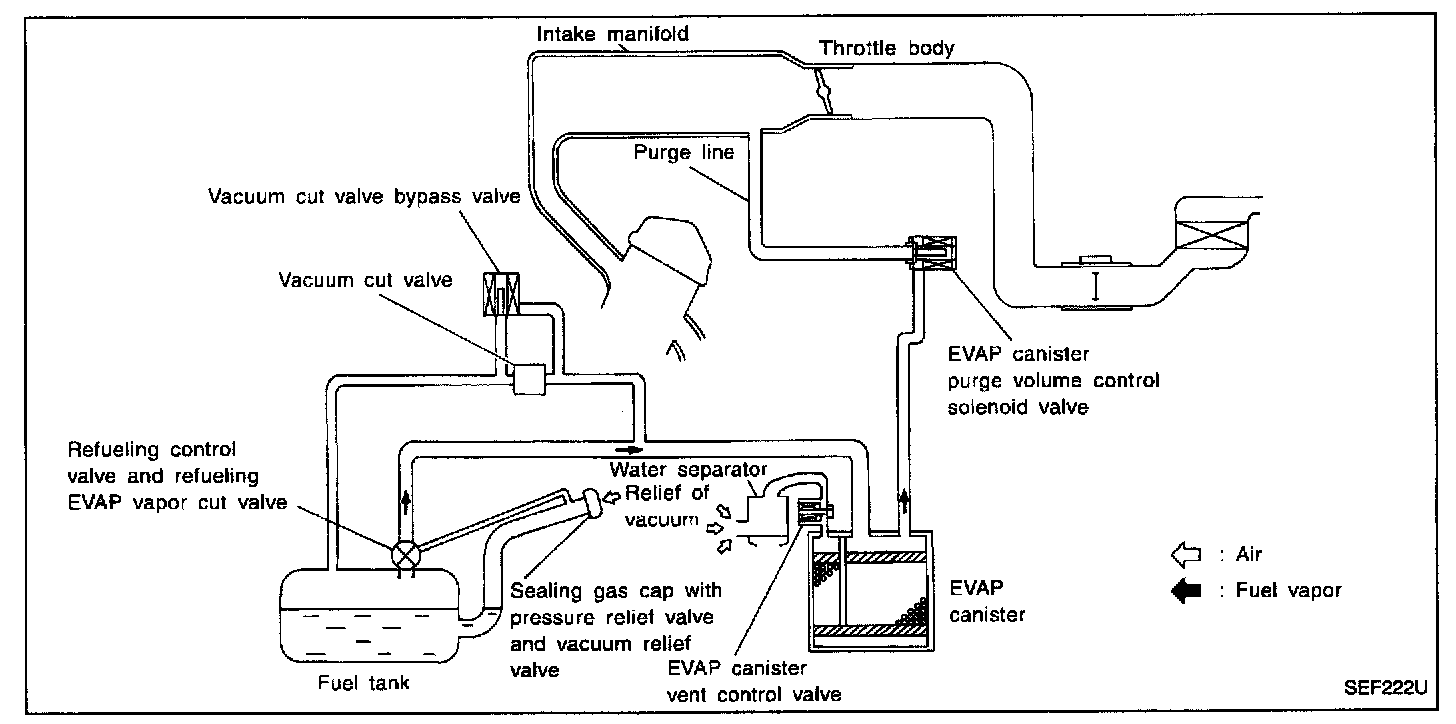 Intake manifold
Throttle body
Purge line
Vacuum cut valve bypass valve
Vacuum cut valve
EVAP canister purge volume control solenoid valve
Refueling control valve and refueling EVAP vapor cut valve
Water separator
Relief of vacuum
Sealing gas cap with pressure relief valve and vacuum relief valve
EVAP canister vent control valve
EVAP canister
Fuel tank
: Air
: Fuel vapor
SEF222U