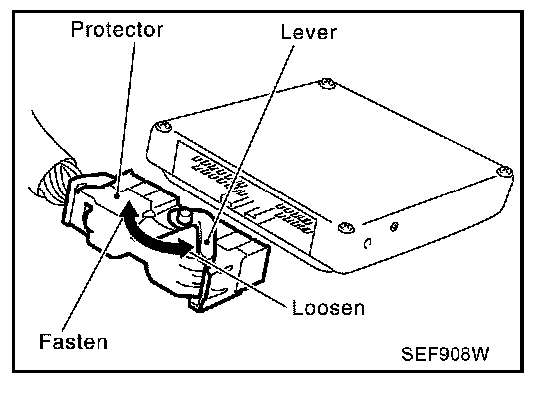 Protector
Lever
Loosen
Fasten
SEF908W