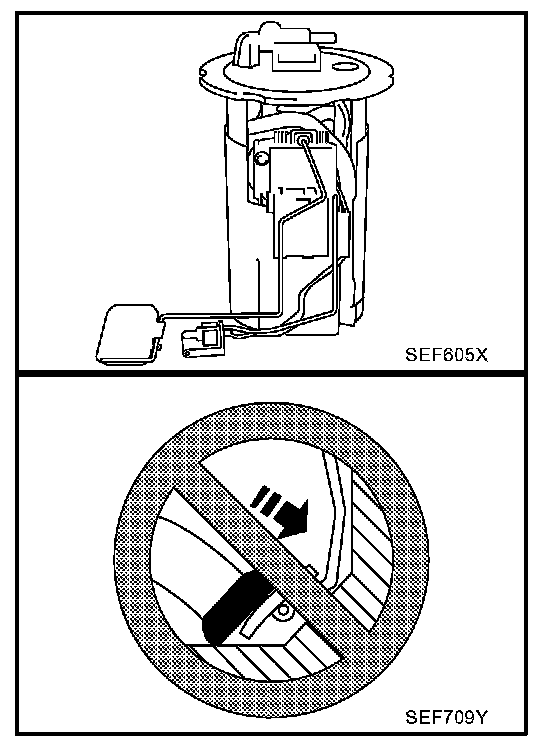 SEF605X

SEF709Y