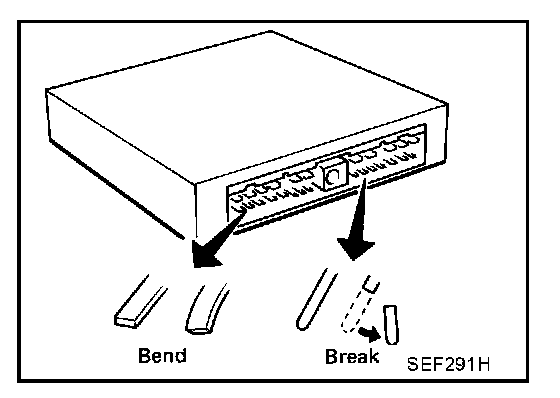 Bend

Break

SEF291H