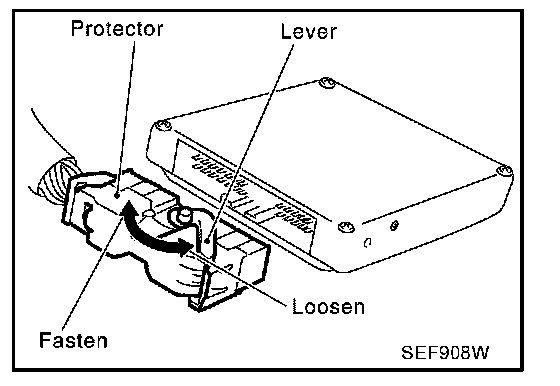 Protector

Lever

Loosen

Fasten

SEF908W