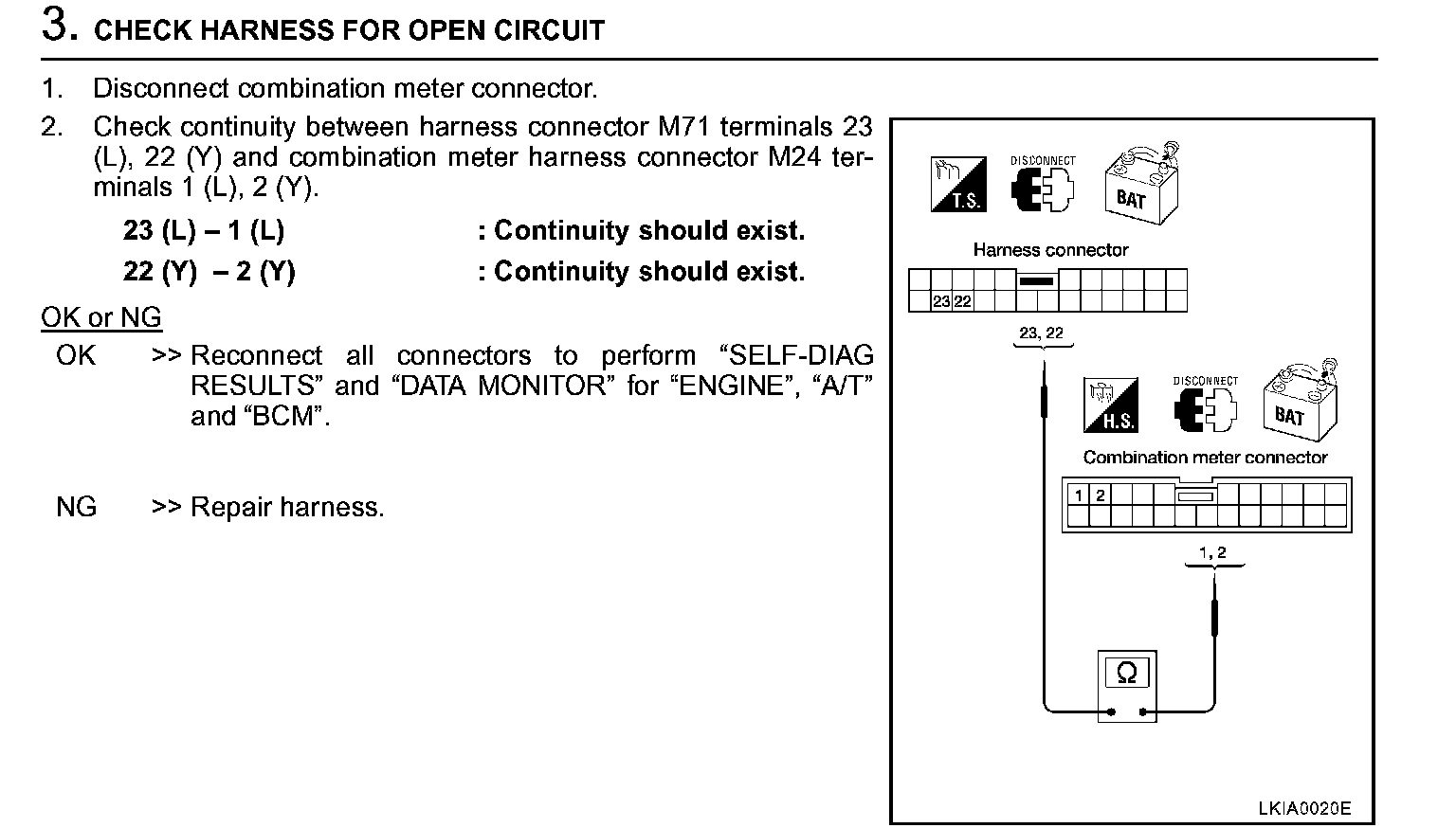 3. CHECK HARNESS FOR OPEN CIRCUIT

1. Disconnect combination meter connector.
2. Check continuity between harness connector M71 terminals 23 (L), 22 (Y) and combination meter harness connector M24 terminals 1 (L), 2 (Y).

23 (L) – 1 (L) : Continuity should exist.
22 (Y) – 2 (Y) : Continuity should exist.

OK or NG
OK >> Reconnect all connectors to perform “SELF-DIAG RESULTS” and “DATA MONITOR” for “ENGINE”, “A/T” and “BCM”.
NG >> Repair harness.

T.S.
DISCONNECT
BAT
Harness connector
23 22
23, 22
H.S.
DISCONNECT
BAT
Combination meter connector
1 2
1, 2
Ω
LKIA0020E