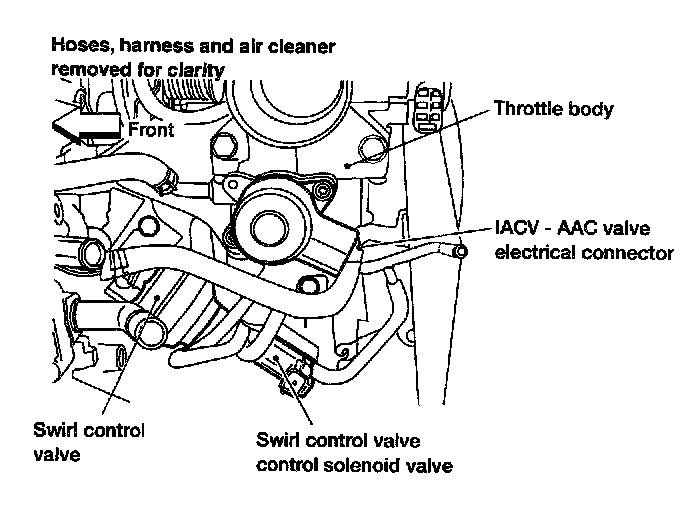 Hoses, harness and air cleaner removed for clarity

Front

Throttle body

IACV - AAC valve electrical connector

Swirl control valve

Swirl control valve control solenoid valve