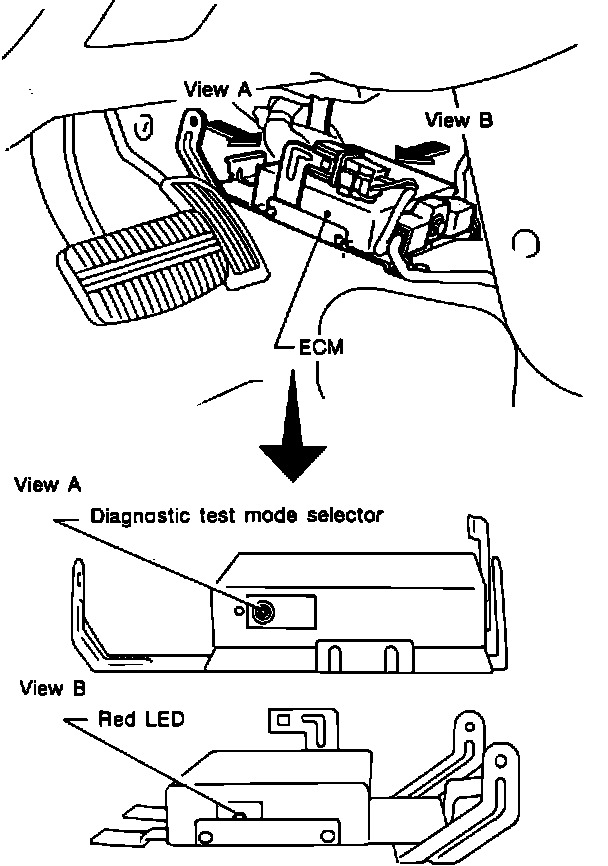 View A
View B
ECM
View A
Diagnostic test mode selector
View B
Red LED