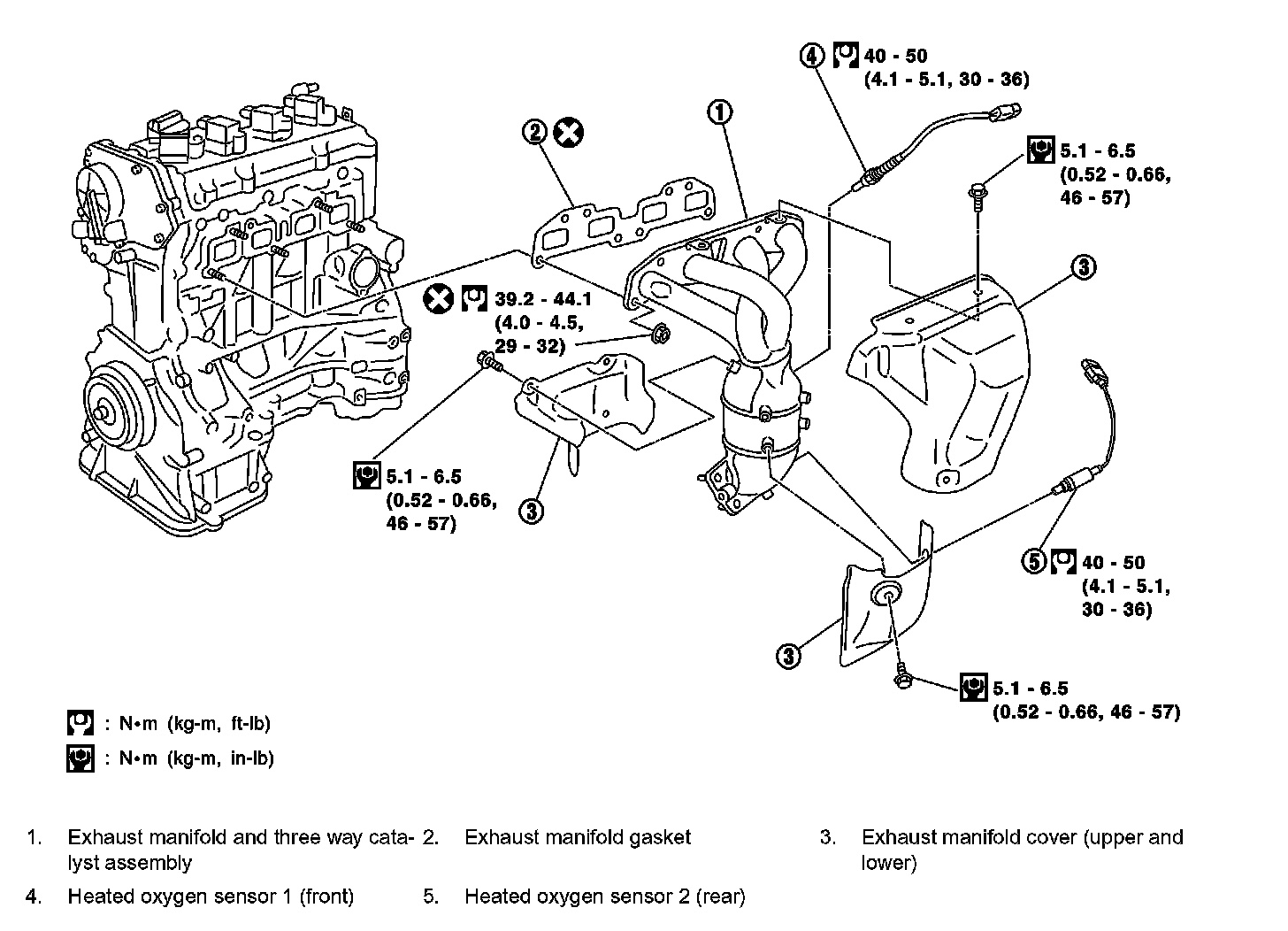 ④ 40 - 50
(4.1 - 5.1, 30 - 36)

① 

② 

5.1 - 6.5
(0.52 - 0.66,
46 - 57)

③

39.2 - 44.1
(4.0 - 4.5,
29 - 32)

5.1 - 6.5
(0.52 - 0.66,
46 - 57)

③

⑤ 40 - 50
(4.1 - 5.1,
30 - 36)

③

5.1 - 6.5
(0.52 - 0.66, 46 - 57)

: N•m (kg-m, ft-lb)

: N•m (kg-m, in-lb)

1. Exhaust manifold and three way catalyst assembly
2. Exhaust manifold gasket
3. Exhaust manifold cover (upper and lower)
4. Heated oxygen sensor 1 (front)
5. Heated oxygen sensor 2 (rear)