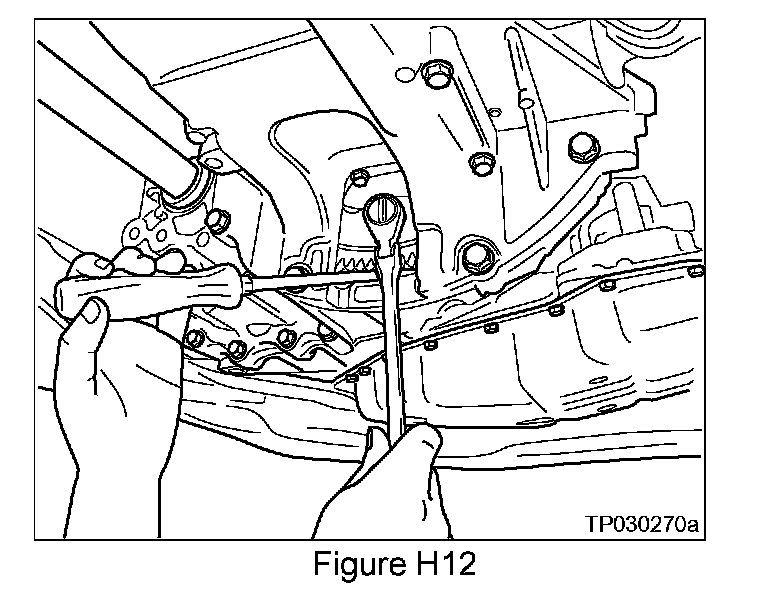 TP030270a

Figure H12