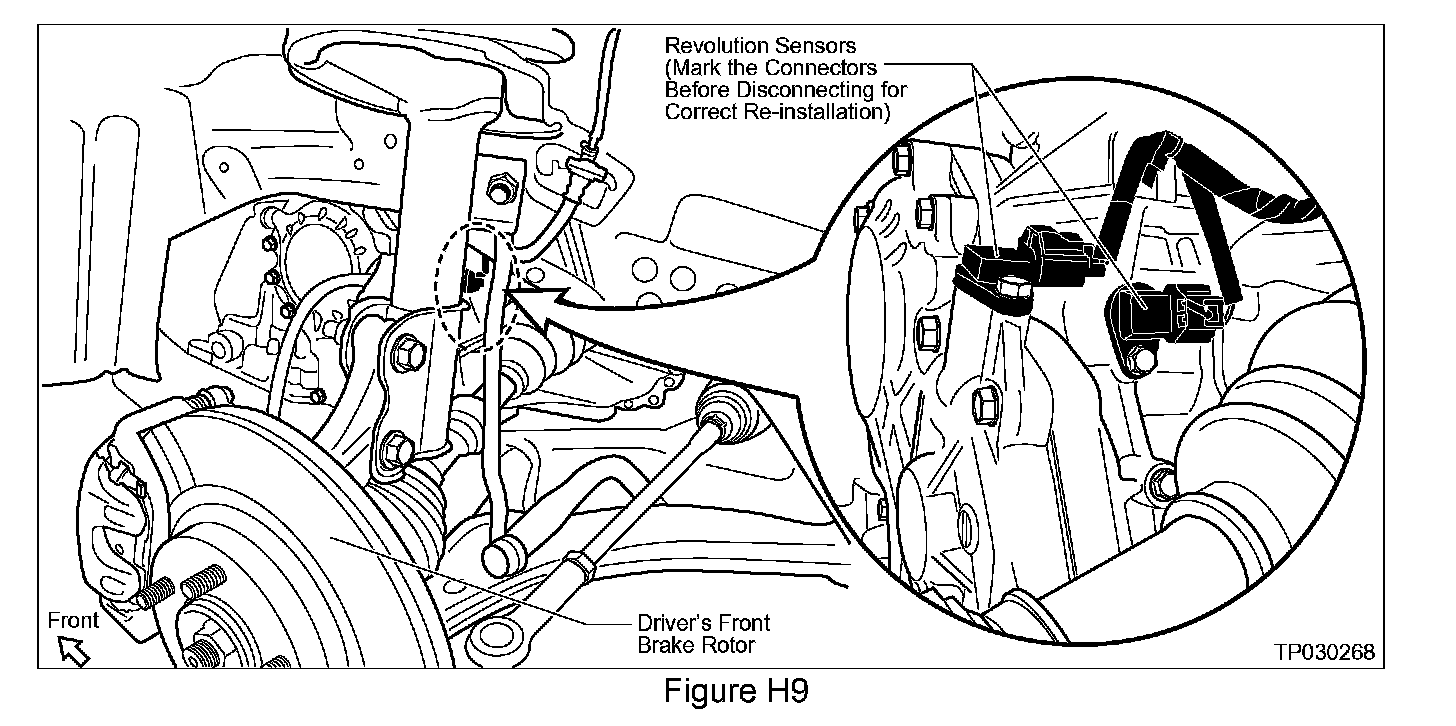 Revolution Sensors
(Mark the Connectors Before Disconnecting for Correct Re-installation)

Front

Driver's Front Brake Rotor

TP030268

Figure H9