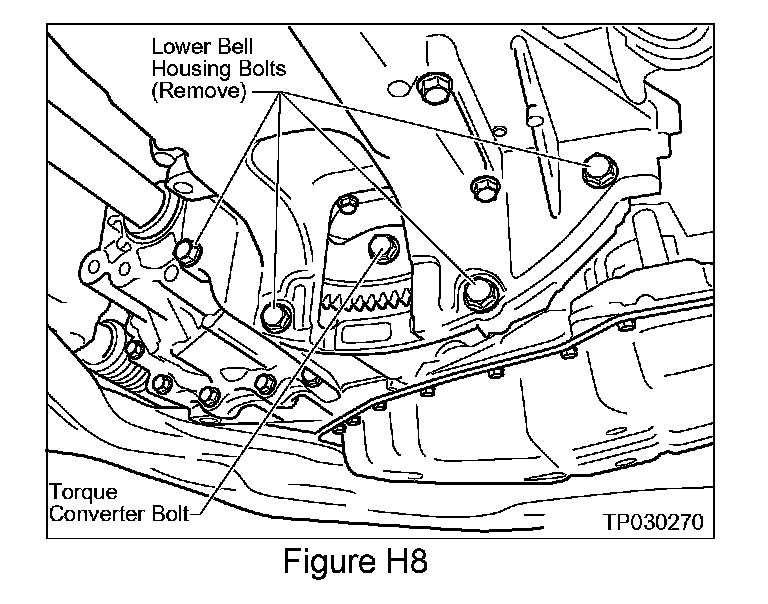 Lower Bell Housing Bolts (Remove)

Torque Converter Bolt

TP030270

Figure H8