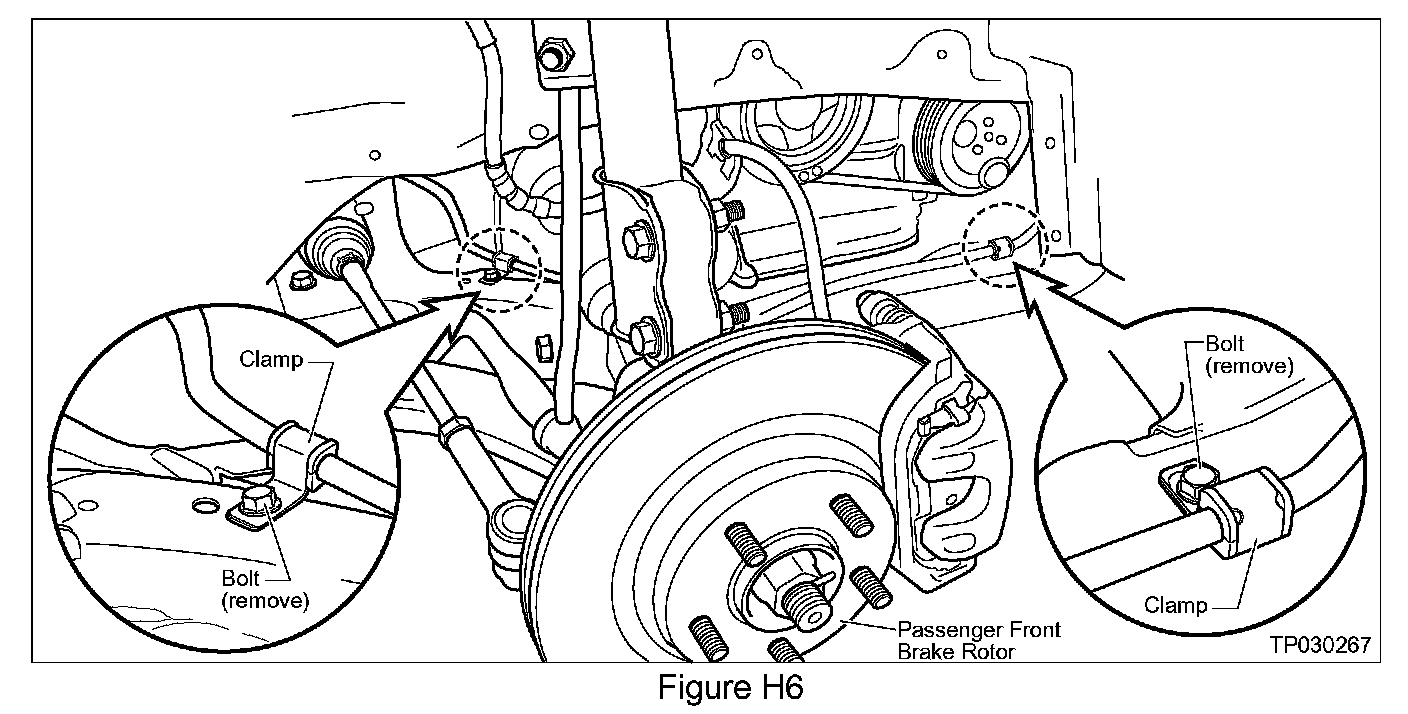 Clamp

Bolt (remove)

Bolt (remove)

Clamp

Passenger Front Brake Rotor

TP030267

Figure H6