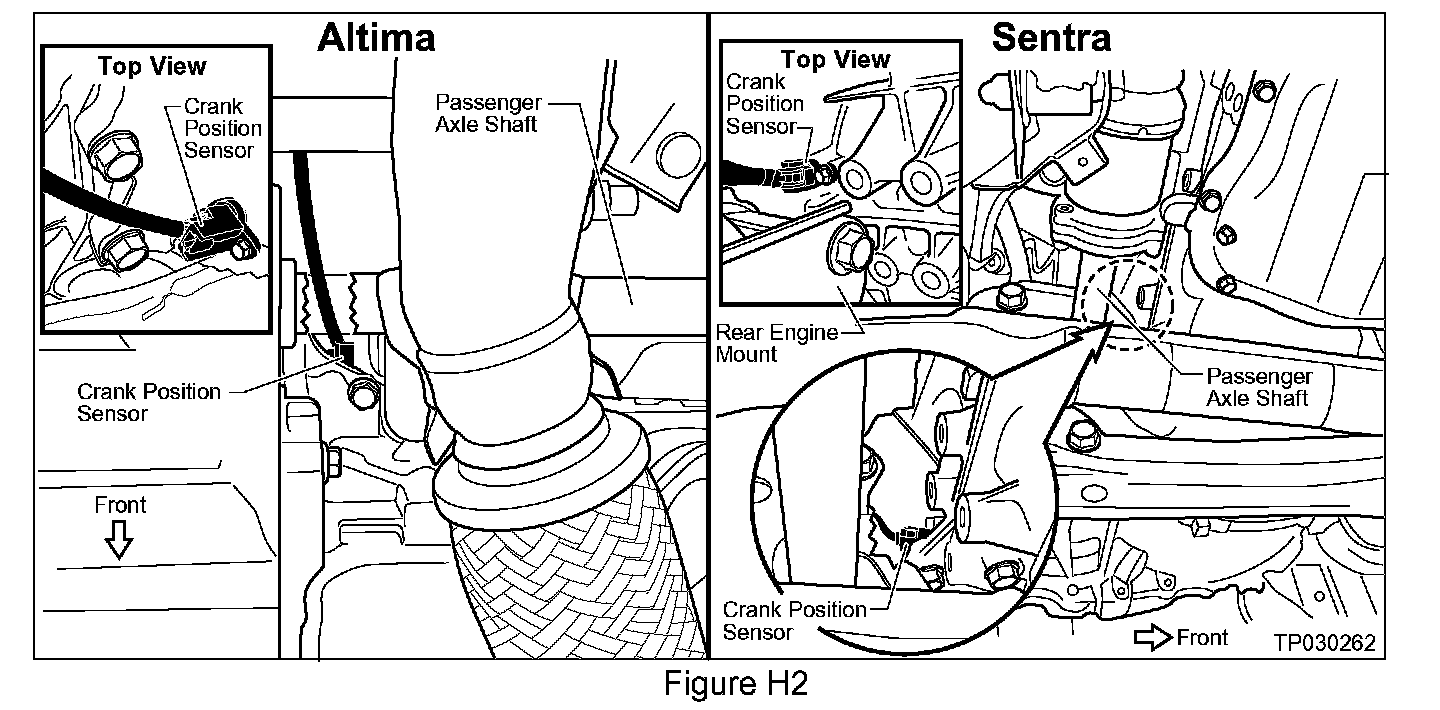 Altima

Top View

Crank Position Sensor

Passenger Axle Shaft

Crank Position Sensor

Front

Sentra

Top View

Crank Position Sensor

Rear Engine Mount

Passenger Axle Shaft

Crank Position Sensor

Front

TP030262

Figure H2