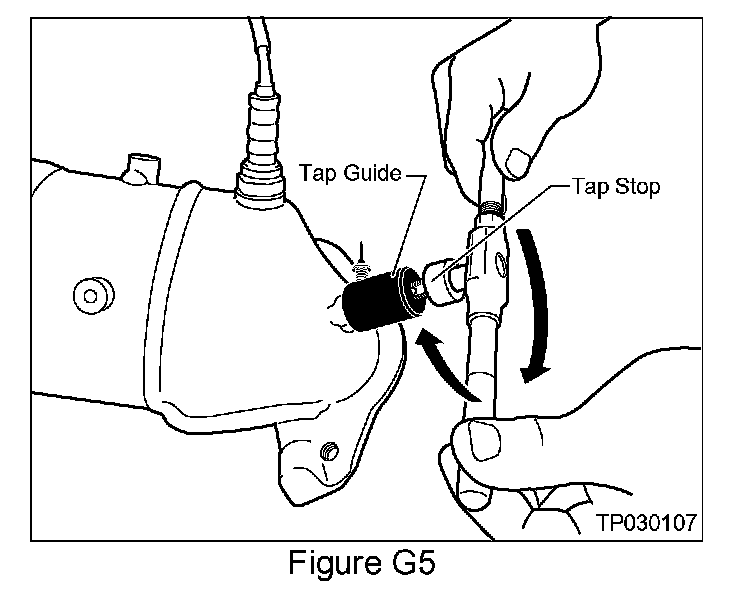 Tap Guide
Tap Stop
TP030107
Figure G5