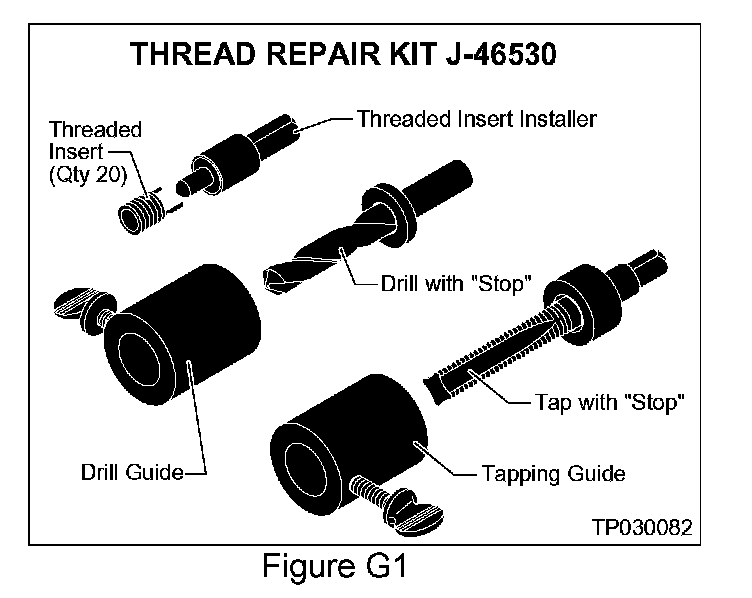 THREAD REPAIR KIT J-46530

Threaded Insert (Qty 20)

Threaded Insert Installer

Drill with "Stop"

Tap with "Stop"

Drill Guide

Tapping Guide

TP030082

Figure G1