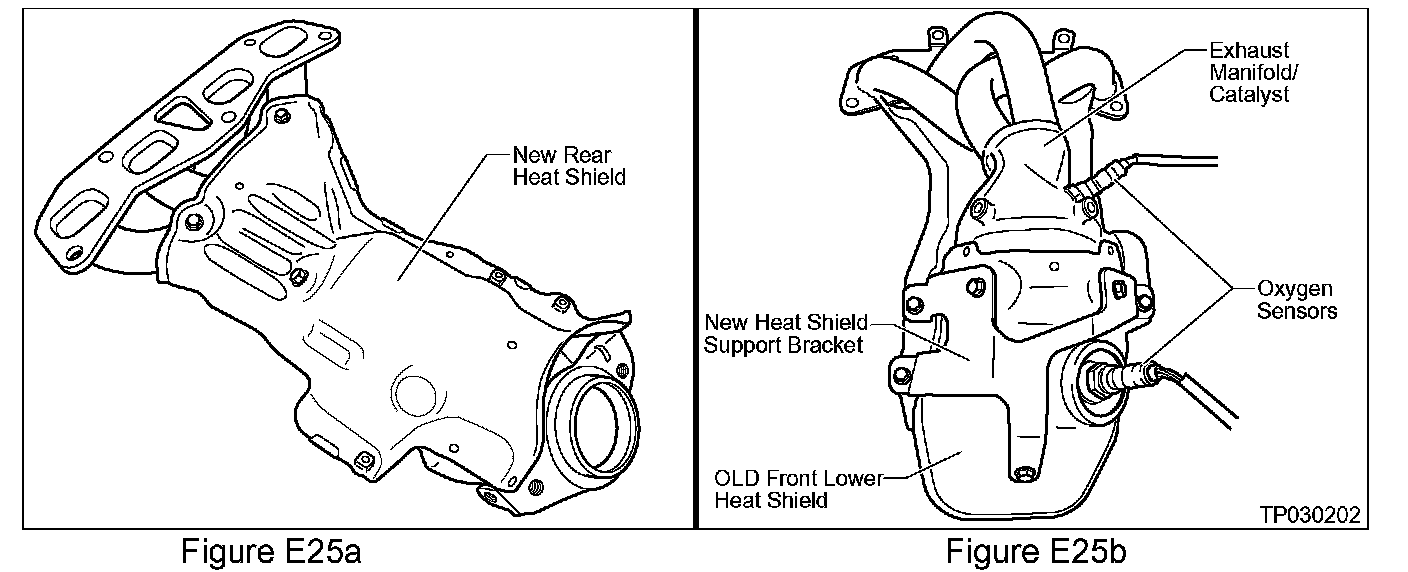 New Rear Heat Shield

Figure E25a

Exhaust Manifold/ Catalyst

Oxygen Sensors

New Heat Shield Support Bracket

OLD Front Lower Heat Shield

TP030202

Figure E25b