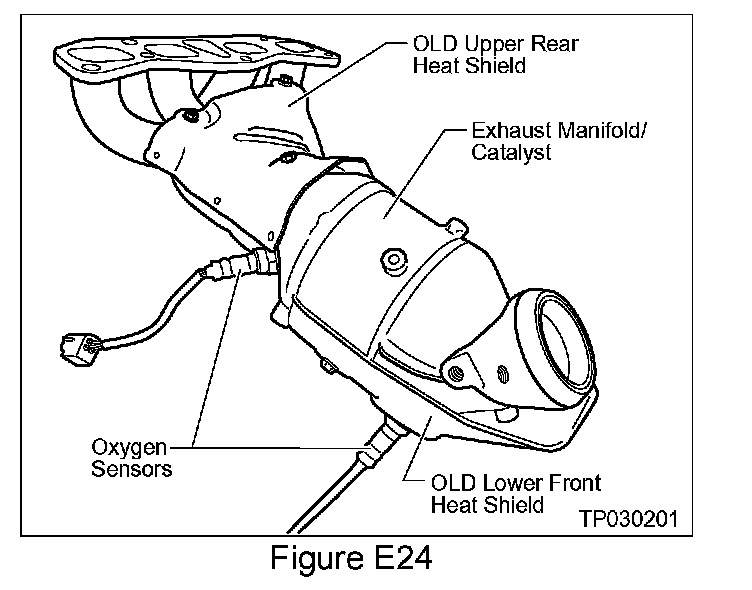 OLD Upper Rear Heat Shield

Exhaust Manifold/ Catalyst

Oxygen Sensors

OLD Lower Front Heat Shield

TP030201

Figure E24