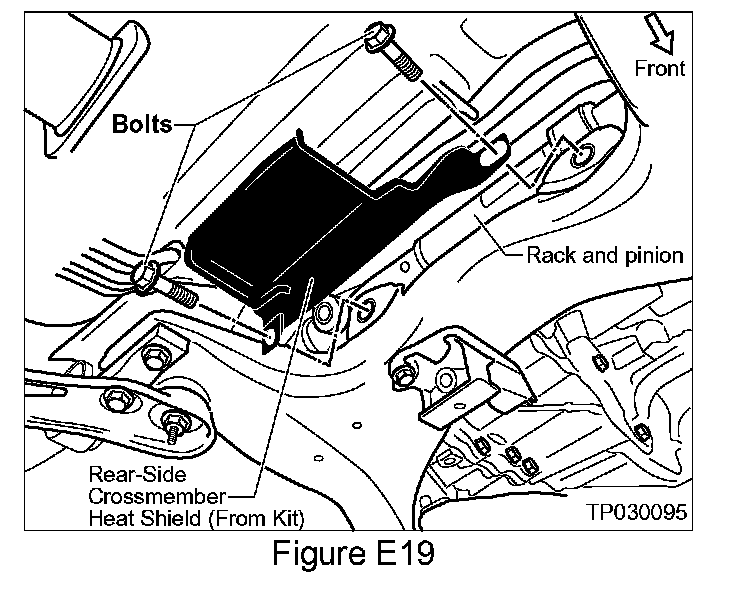 Front

Bolts

Rack and pinion

Rear-Side Crossmember Heat Shield (From Kit)

TP030095

Figure E19