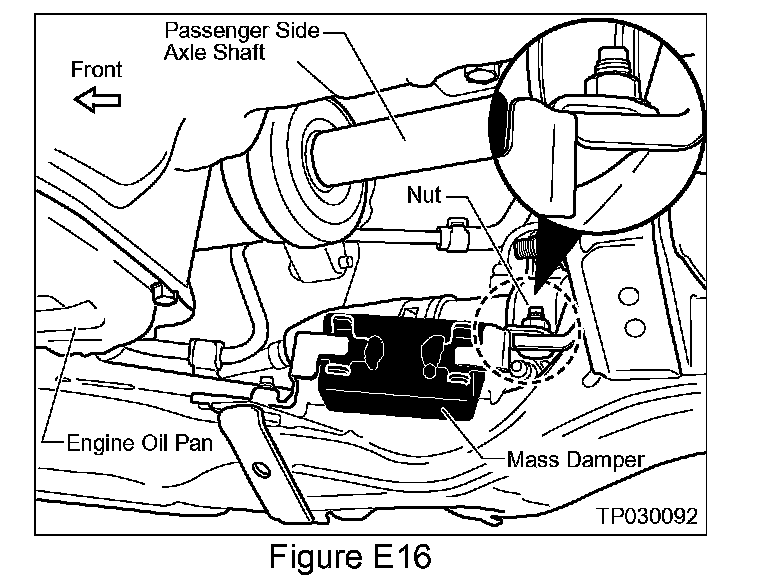 Passenger Side Axle Shaft

Front

Nut

Engine Oil Pan

Mass Damper

TP030092

Figure E16