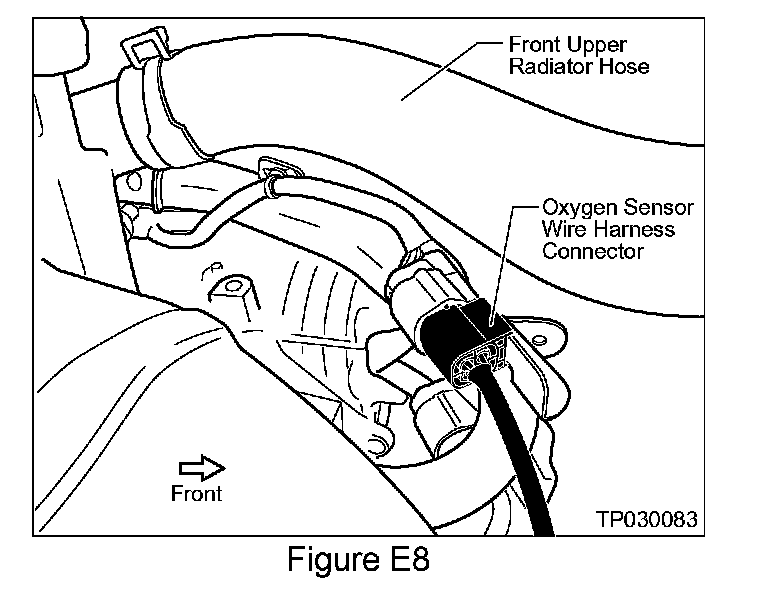 Front Upper Radiator Hose

Oxygen Sensor Wire Harness Connector

Front

TP030083

Figure E8