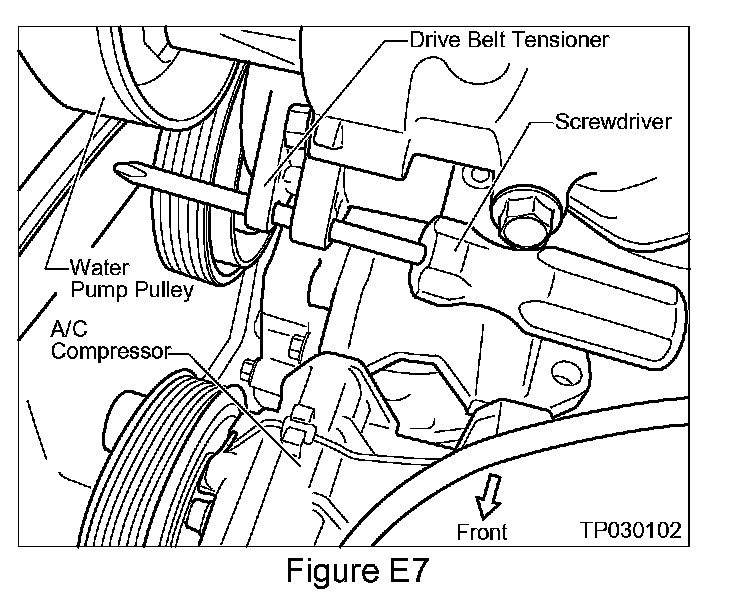 Drive Belt Tensioner
Screwdriver
Water
Pump Pulley
A/C
Compressor
Front
TP030102

Figure E7