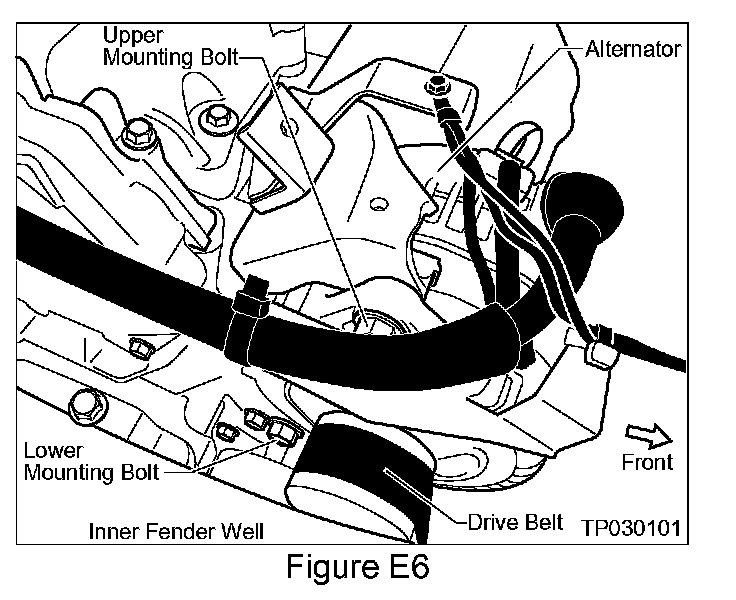 Upper Mounting Bolt

Alternator

Lower Mounting Bolt

Front

Inner Fender Well

Drive Belt

TP030101

Figure E6