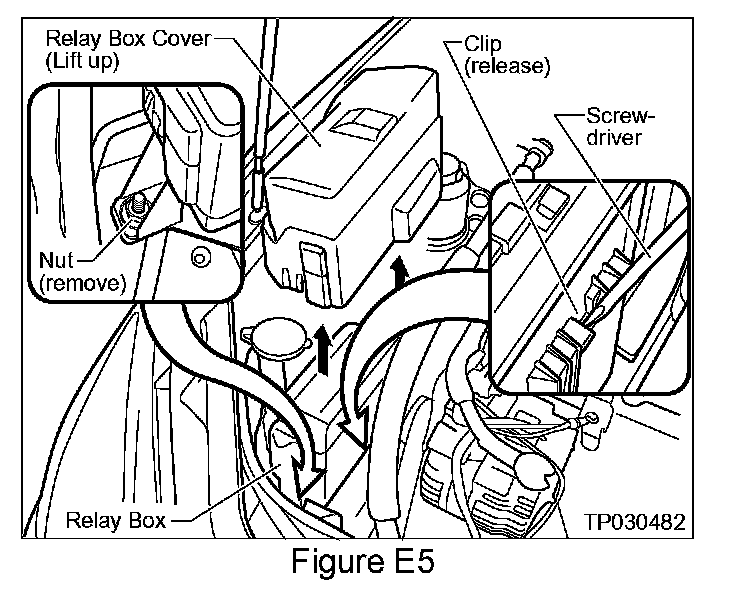 Relay Box Cover (Lift up)

Clip (release)

Screwdriver

Nut (remove)

Relay Box

TP030482

Figure E5