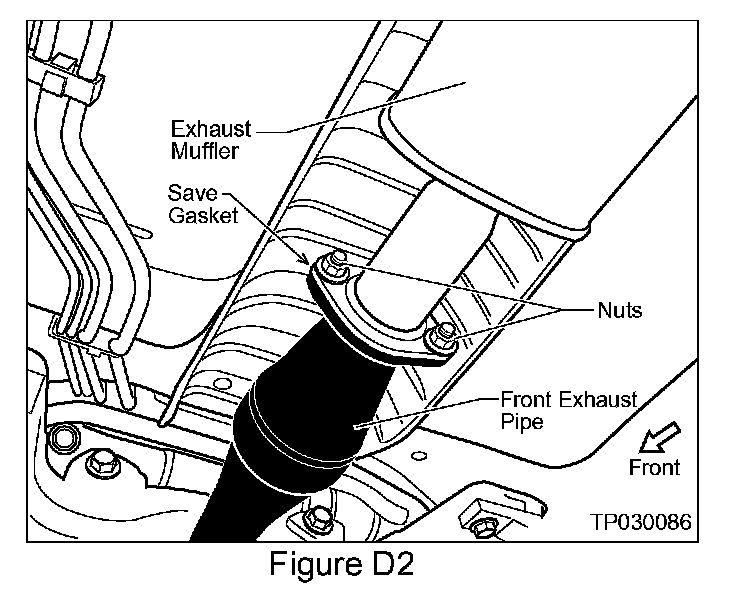 Exhaust Muffler

Save Gasket

Nuts

Front Exhaust Pipe

Front

TP030086

Figure D2