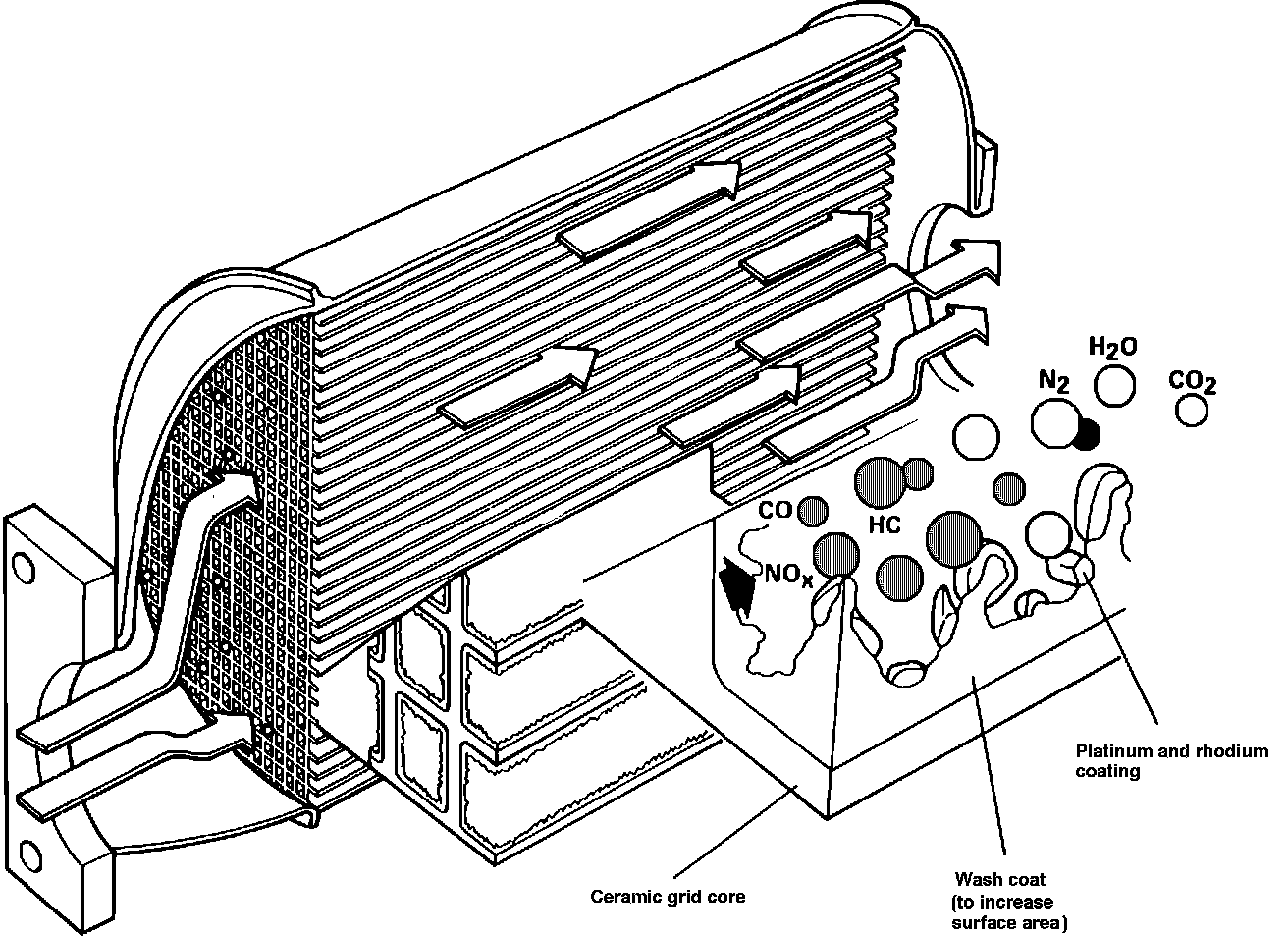 $H_2O$

$N_2$

$CO_2$

CO

HC

$NO_x$

Platinum and rhodium coating

Ceramic grid core

Wash coat (to increase surface area)