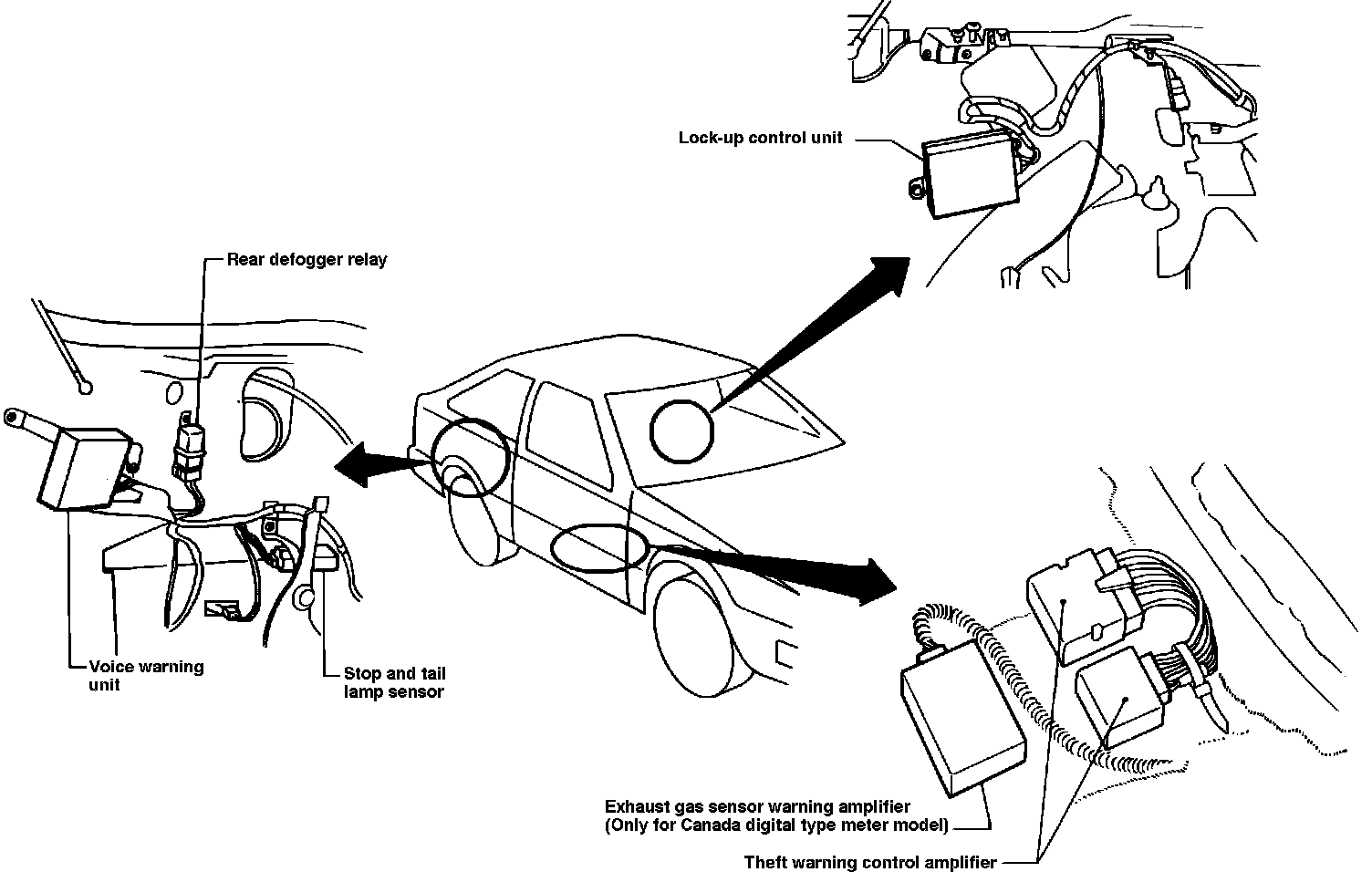 Lock-up control unit

Rear defogger relay

Voice warning unit

Stop and tail lamp sensor

Exhaust gas sensor warning amplifier (Only for Canada digital type meter model)

Theft warning control amplifier