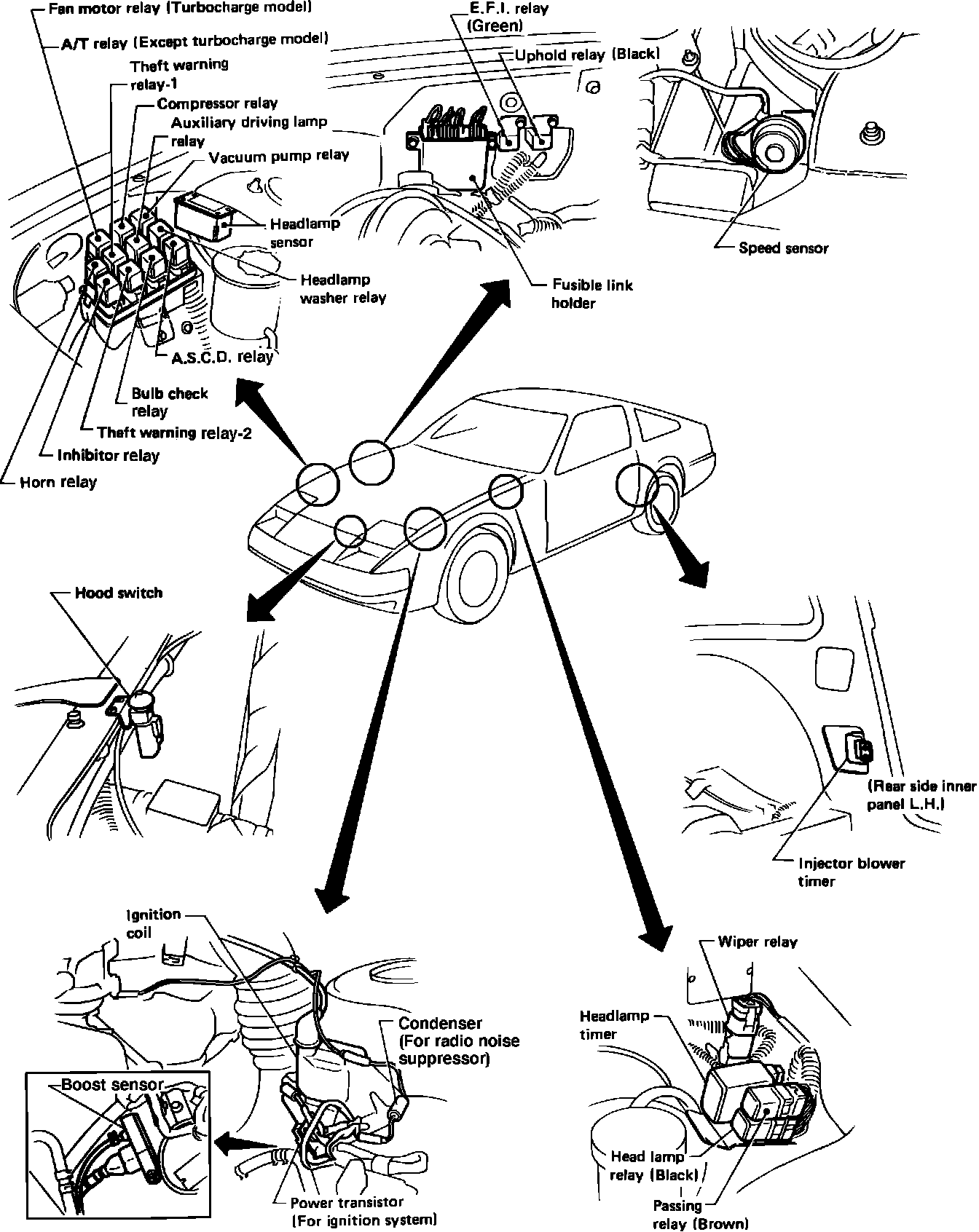 Fan motor relay (Turbocharge model)

A/T relay (Except turbocharge model)

Theft warning relay-1

Compressor relay

Auxiliary driving lamp relay

Vacuum pump relay

Headlamp sensor

Headlamp washer relay

A.S.C.D. relay

Bulb check relay

Theft warning relay-2

Inhibitor relay

Horn relay

E.F.I. relay (Green)

Uphold relay (Black)

Fusible link holder

Speed sensor

Hood switch

(Rear side inner panel L.H.)

Injector blower timer

Ignition coil

Condenser (For radio noise suppressor)

Boost sensor

Power transistor (For ignition system)

Wiper relay

Headlamp timer

Head lamp relay (Black)

Passing relay (Brown)