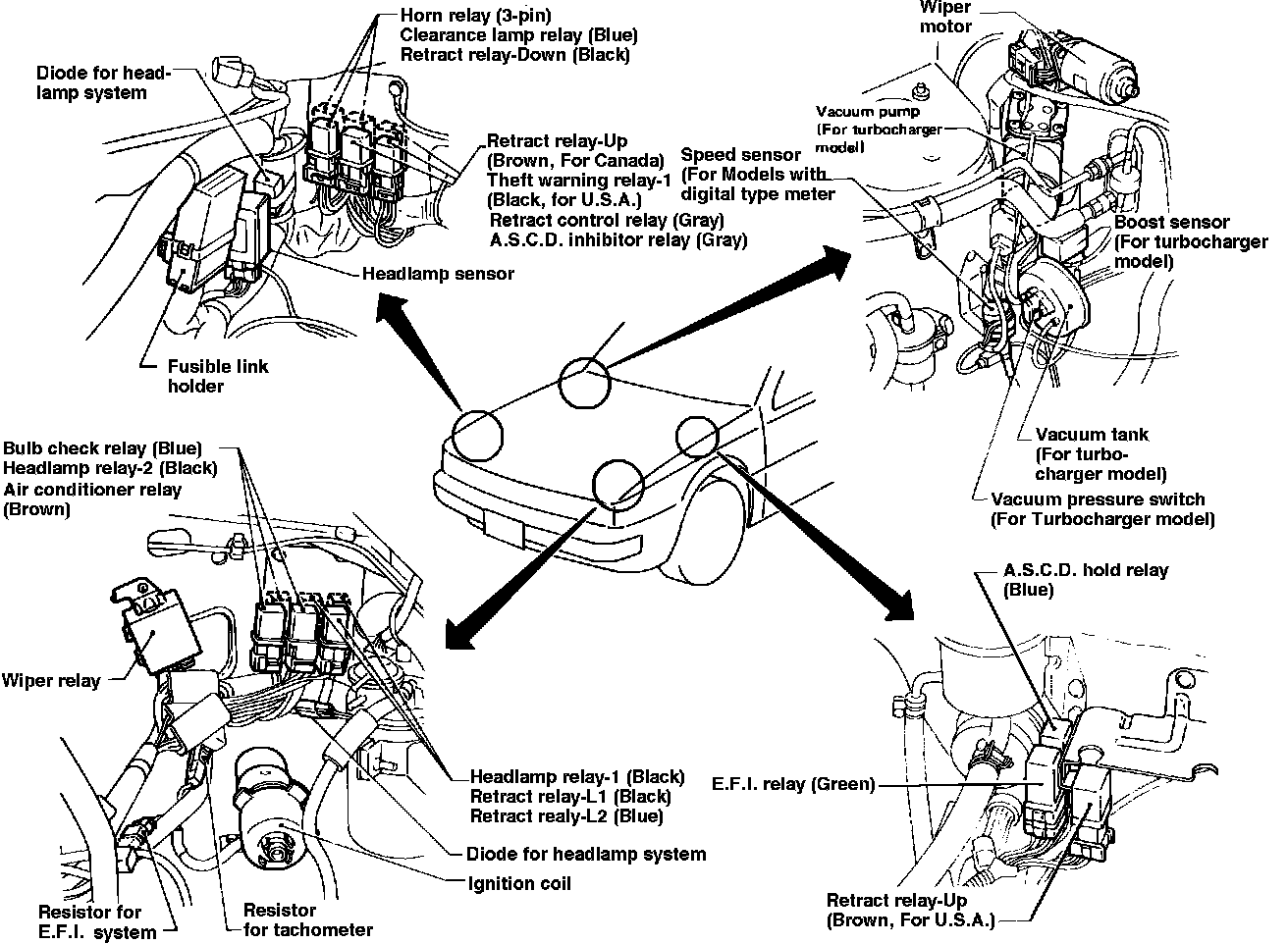 Horn relay (3-pin)
Clearance lamp relay (Blue)
Retract relay-Down (Black)

Diode for headlamp system

Retract relay-Up
(Brown, For Canada)
Theft warning relay-1
(Black, for U.S.A.)
Retract control relay (Gray)
A.S.C.D. inhibitor relay (Gray)

Headlamp sensor

Fusible link holder

Wiper motor

Vacuum pump
(For turbocharger model)

Speed sensor
(For Models with digital type meter

Boost sensor
(For turbocharger model)

Vacuum tank
(For turbocharger model)

Vacuum pressure switch
(For Turbocharger model)

Bulb check relay (Blue)
Headlamp relay-2 (Black)
Air conditioner relay
(Brown)

Wiper relay

Headlamp relay-1 (Black)
Retract relay-L1 (Black)
Retract realy-L2 (Blue)

Diode for headlamp system

Ignition coil

Resistor for E.F.I. system

Resistor for tachometer

A.S.C.D. hold relay
(Blue)

E.F.I. relay (Green)

Retract relay-Up
(Brown, For U.S.A.)