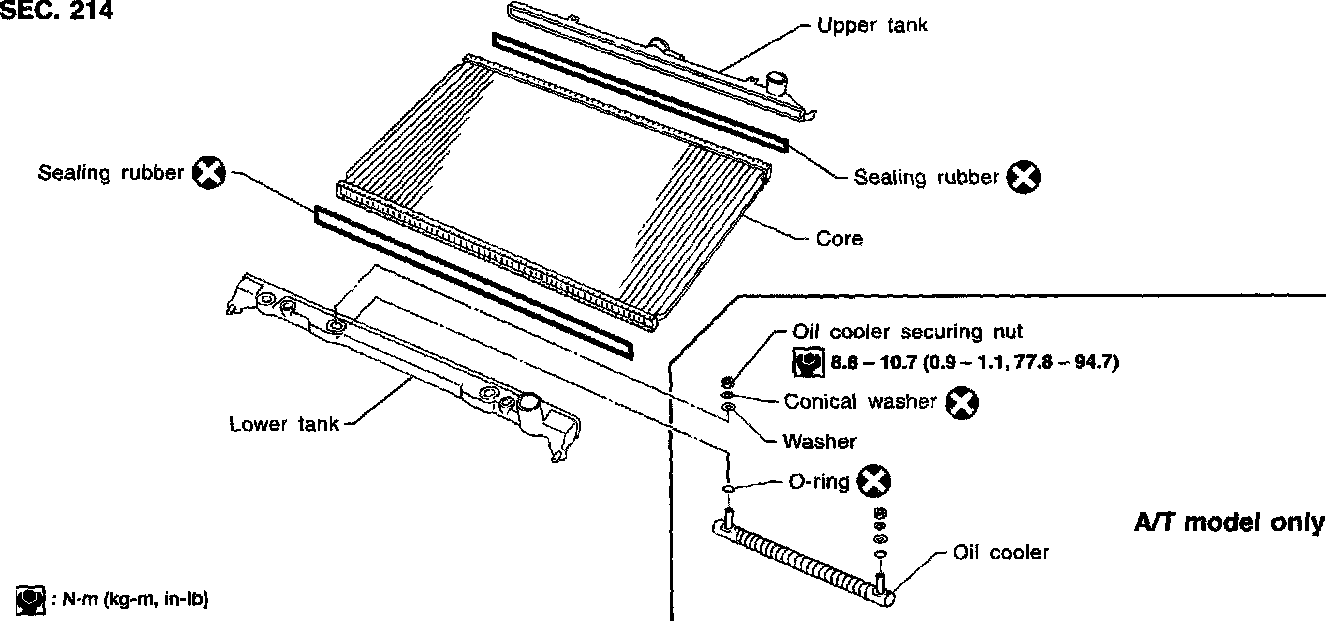 SEC. 214

Upper tank

Sealing rubber

Sealing rubber

Core

Oil cooler securing nut

8.8 – 10.7 (0.9 – 1.1, 77.8 – 94.7)

Conical washer

Washer

Lower tank

O-ring

A/T model only

Oil cooler

: N·m (kg-m, in-lb)