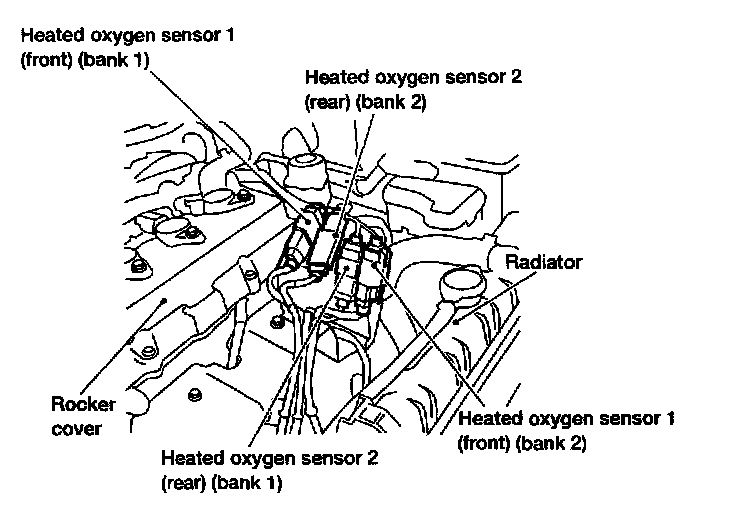 Heated oxygen sensor 1 (front) (bank 1)

Heated oxygen sensor 2 (rear) (bank 2)

Radiator

Rocker cover

Heated oxygen sensor 1 (front) (bank 2)

Heated oxygen sensor 2 (rear) (bank 1)