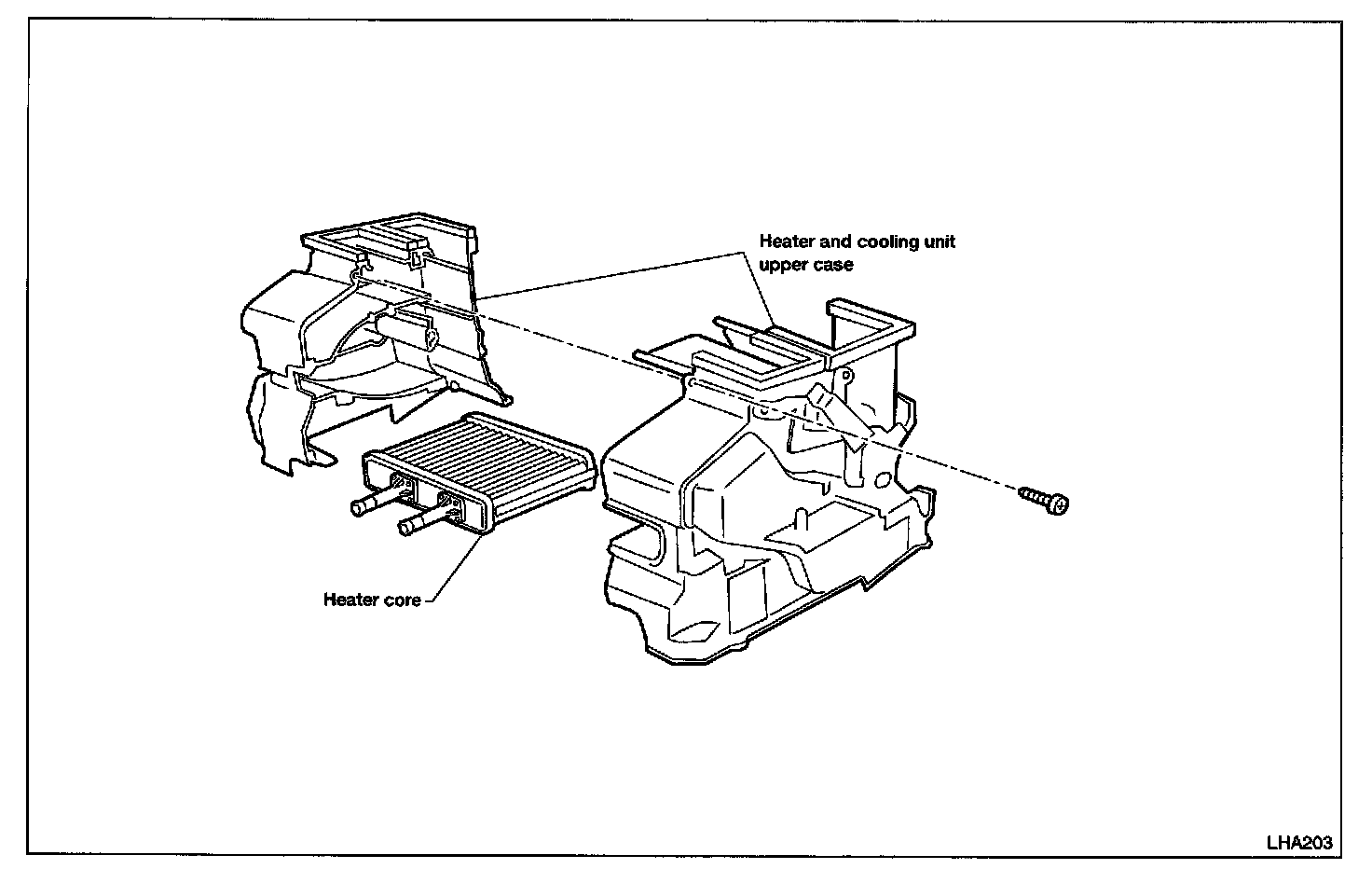 Heater and cooling unit upper case

Heater core

LHA203