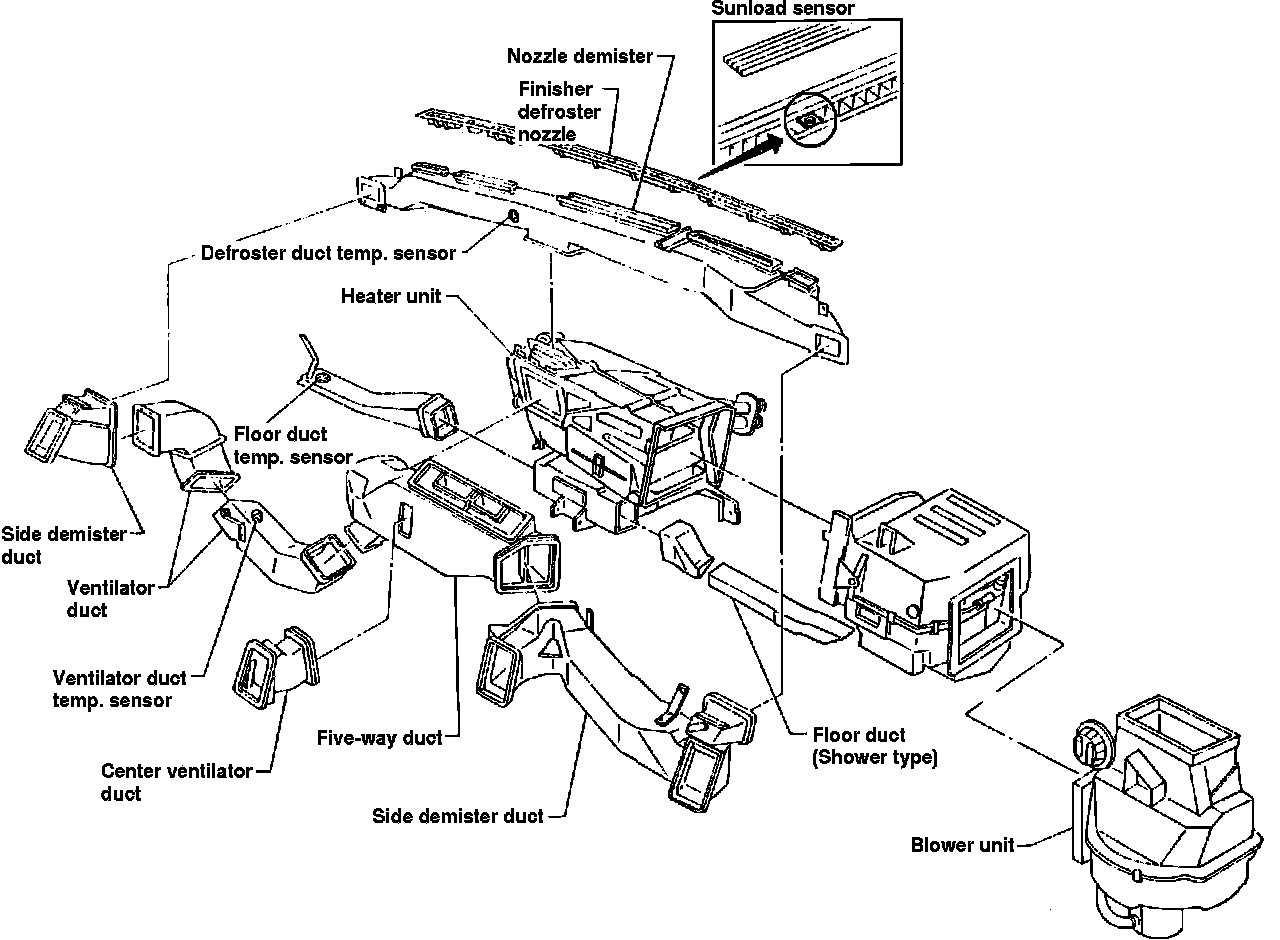 Sunload sensor

Nozzle demister

Finisher defroster nozzle

Defroster duct temp. sensor

Heater unit

Floor duct temp. sensor

Side demister duct

Ventilator duct

Ventilator duct temp. sensor

Center ventilator duct

Five-way duct

Side demister duct

Floor duct (Shower type)

Blower unit