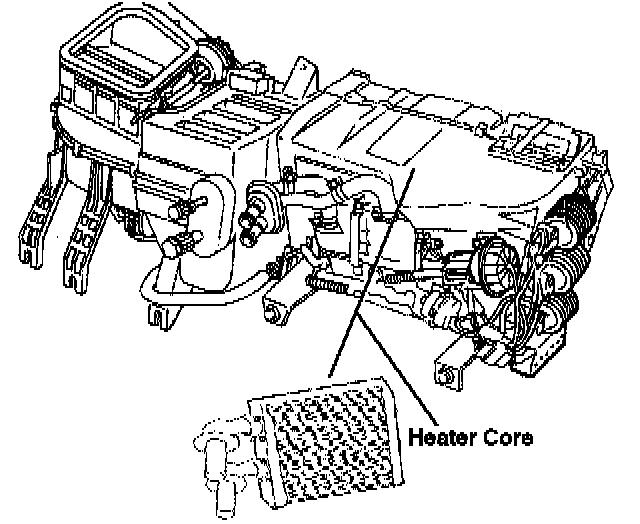 Heater Core