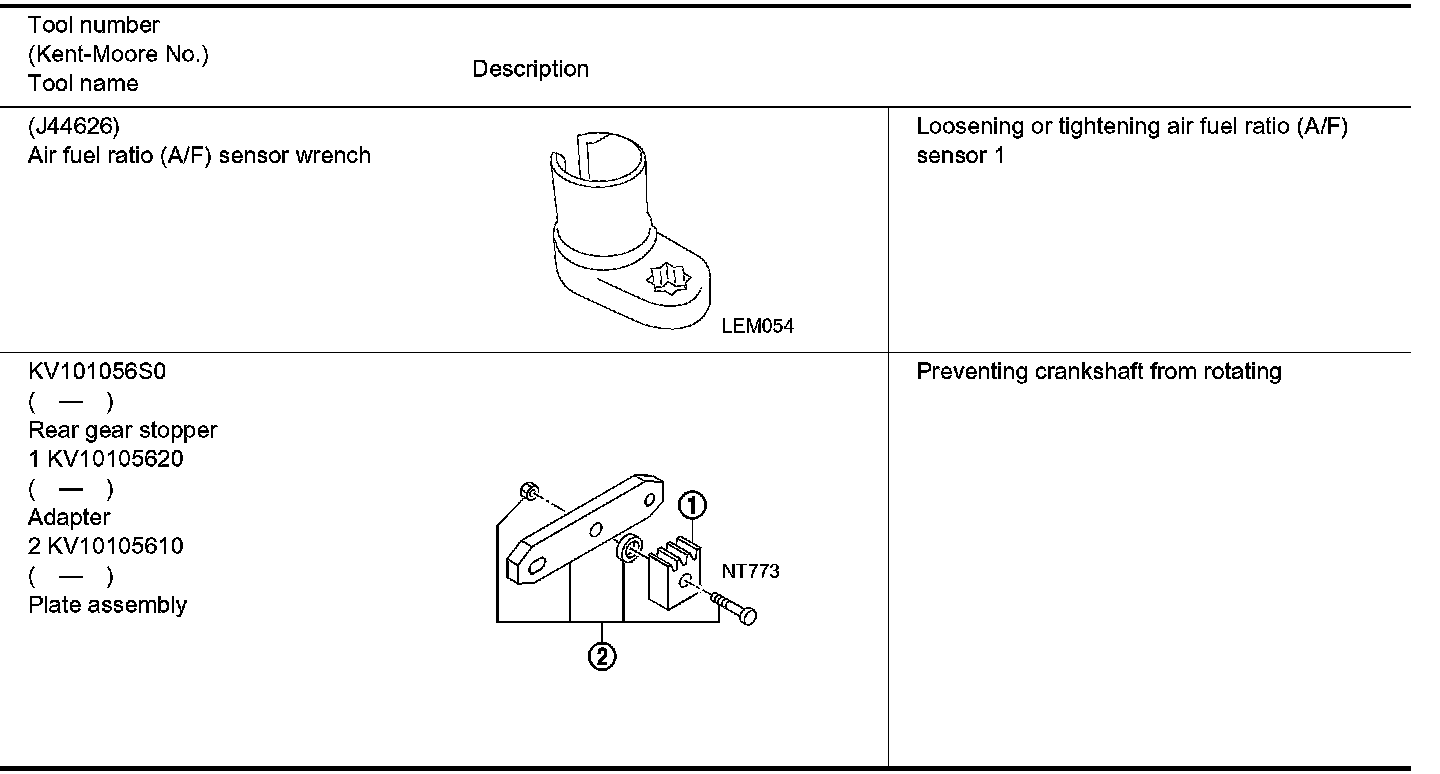 | Tool number (Kent-Moore No.) Tool name | Description | |
|---|---|---|
| (J44626) Air fuel ratio (A/F) sensor wrench | LEM054 | Loosening or tightening air fuel ratio (A/F) sensor 1 |
| KV101056S0 ( — ) Rear gear stopper 1 KV10105620 ( — ) Adapter 2 KV10105610 ( — ) Plate assembly | ① NT773 ② | Preventing crankshaft from rotating |