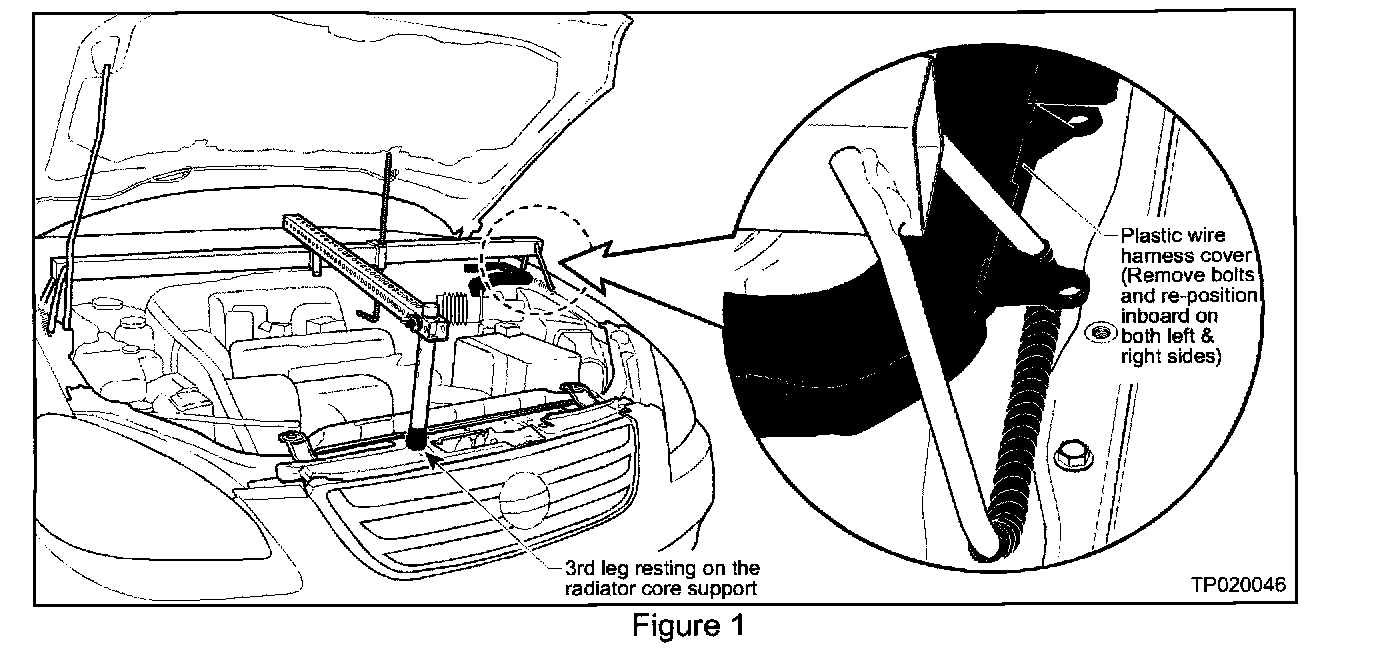 Plastic wire harness cover (Remove bolts and re-position inboard on both left & right sides)

3rd leg resting on the radiator core support

TP020046

Figure 1