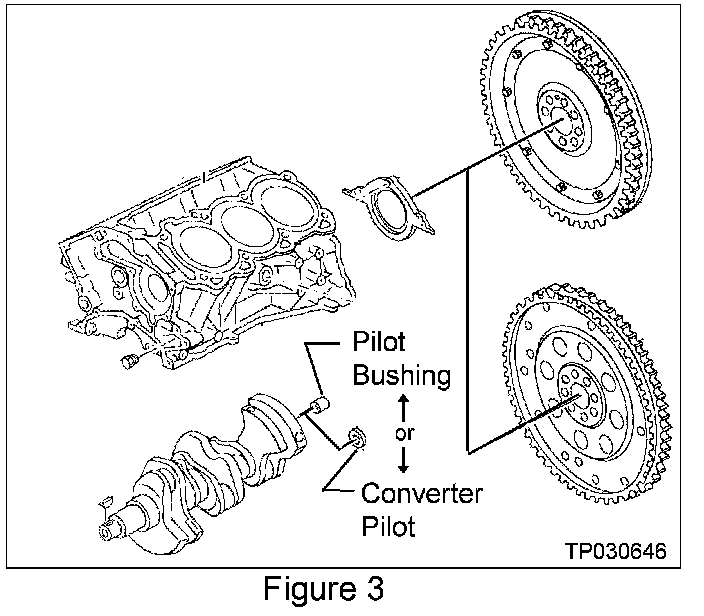 Pilot Bushing

or

Converter Pilot

TP030646

Figure 3