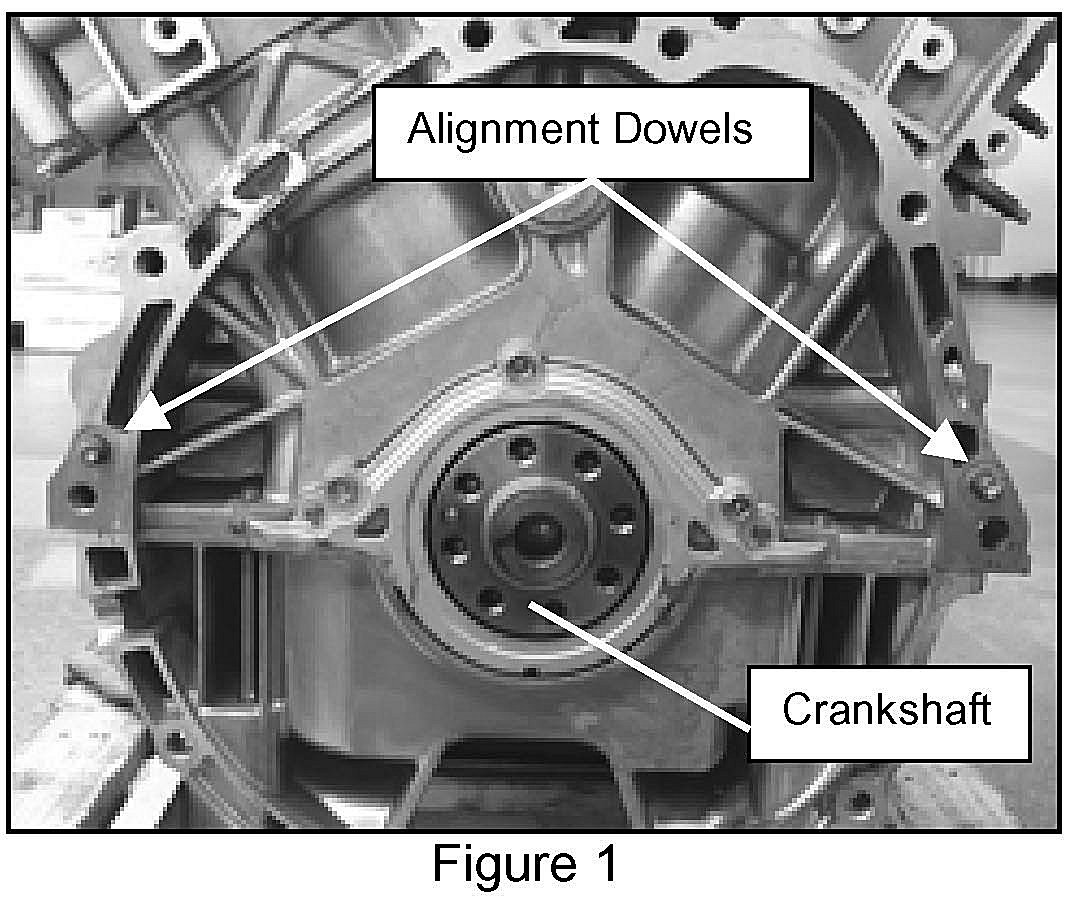 Alignment Dowels

Crankshaft

Figure 1