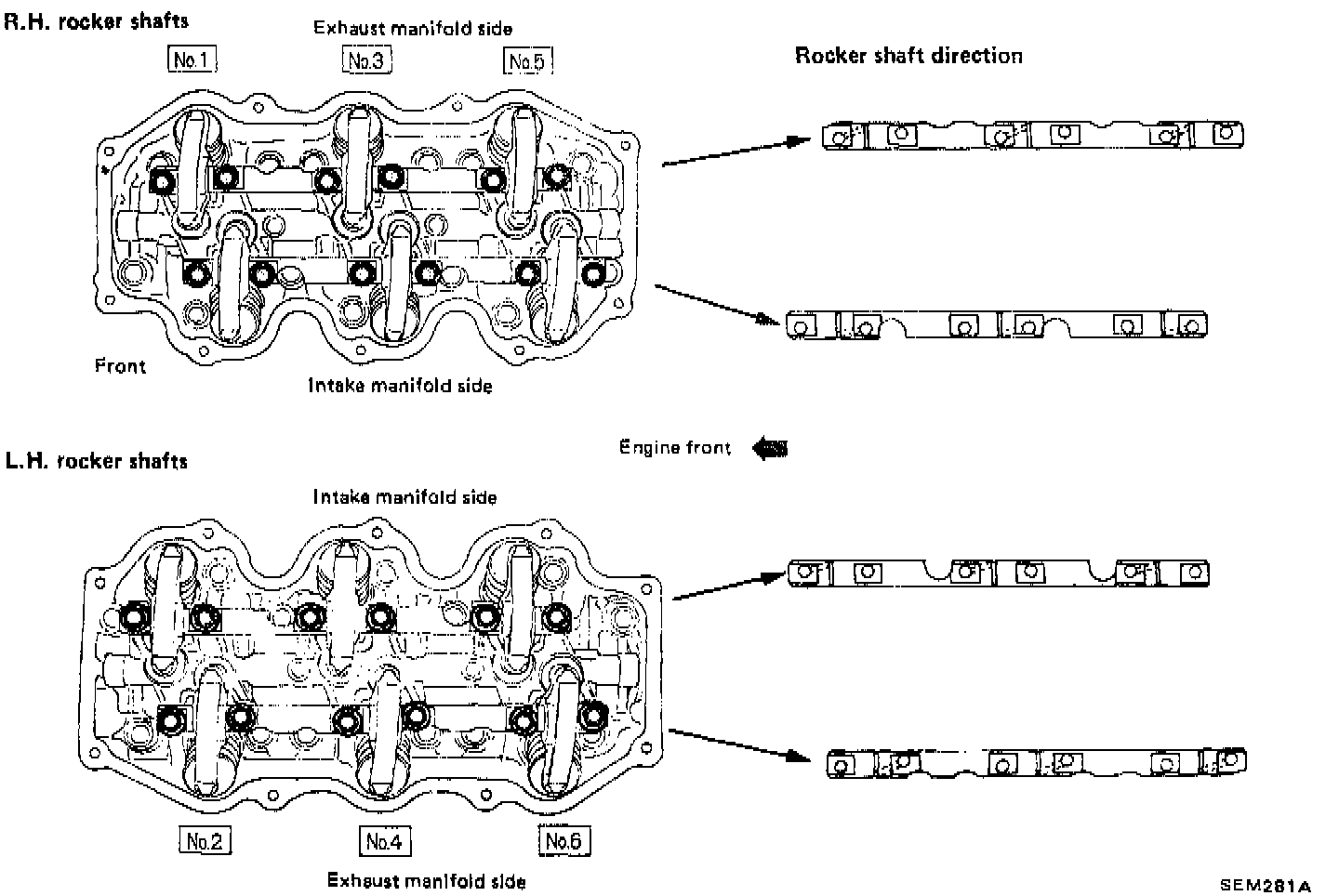 R.H. rocker shafts

Exhaust manifold side

No.1

No.3

No.5

Rocker shaft direction

Front

Intake manifold side

Engine front

L.H. rocker shafts

Intake manifold side

No.2

No.4

No.6

Exhaust manifold side

SEM281A