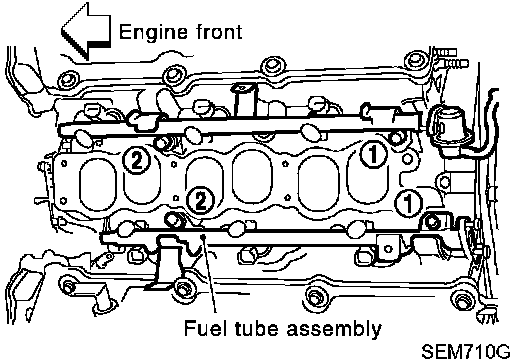 Engine front

2

1

2

1

Fuel tube assembly

SEM710G