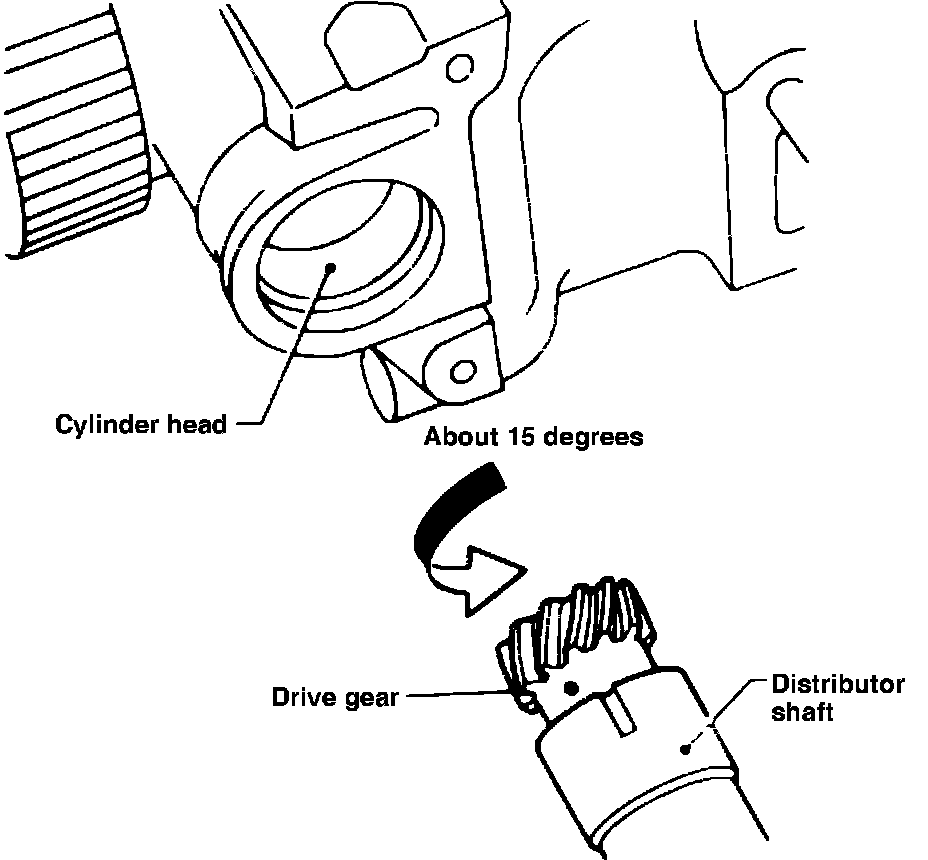 Cylinder head

About 15 degrees

Drive gear

Distributor shaft