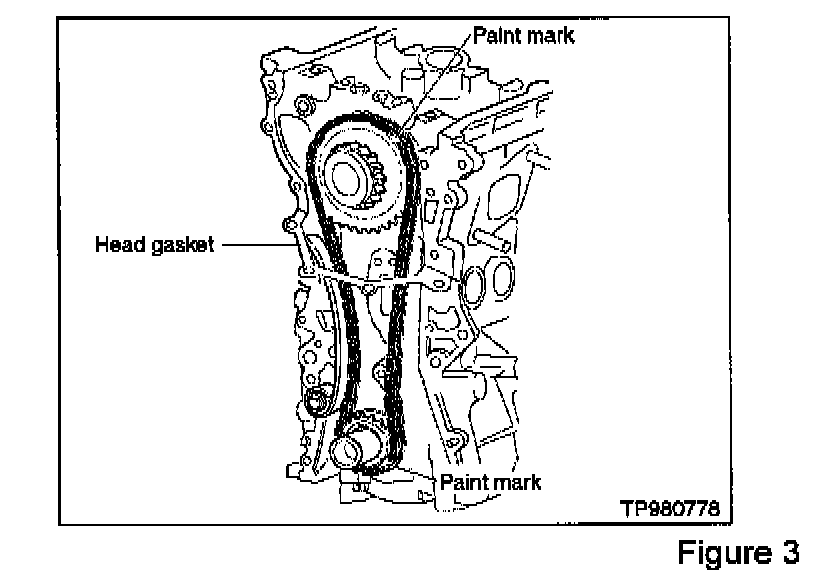 Paint mark

Head gasket

Paint mark

TP980778

Figure 3