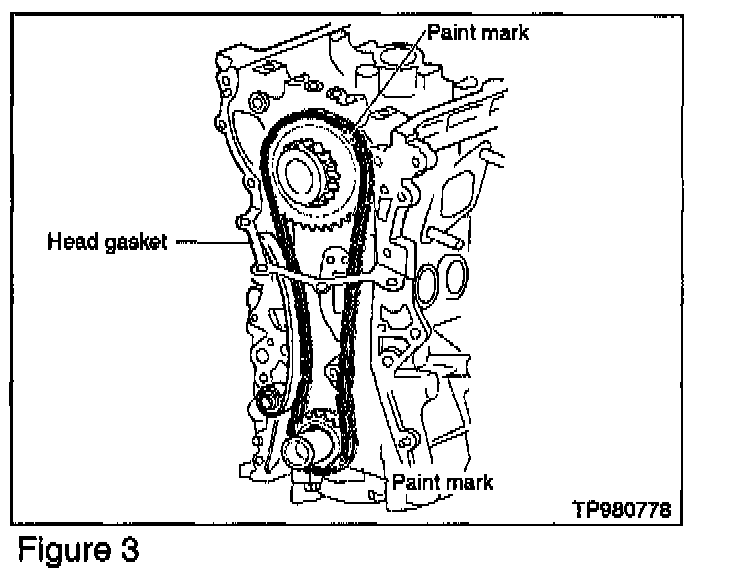 Paint mark

Head gasket

Paint mark

TP980778

Figure 3